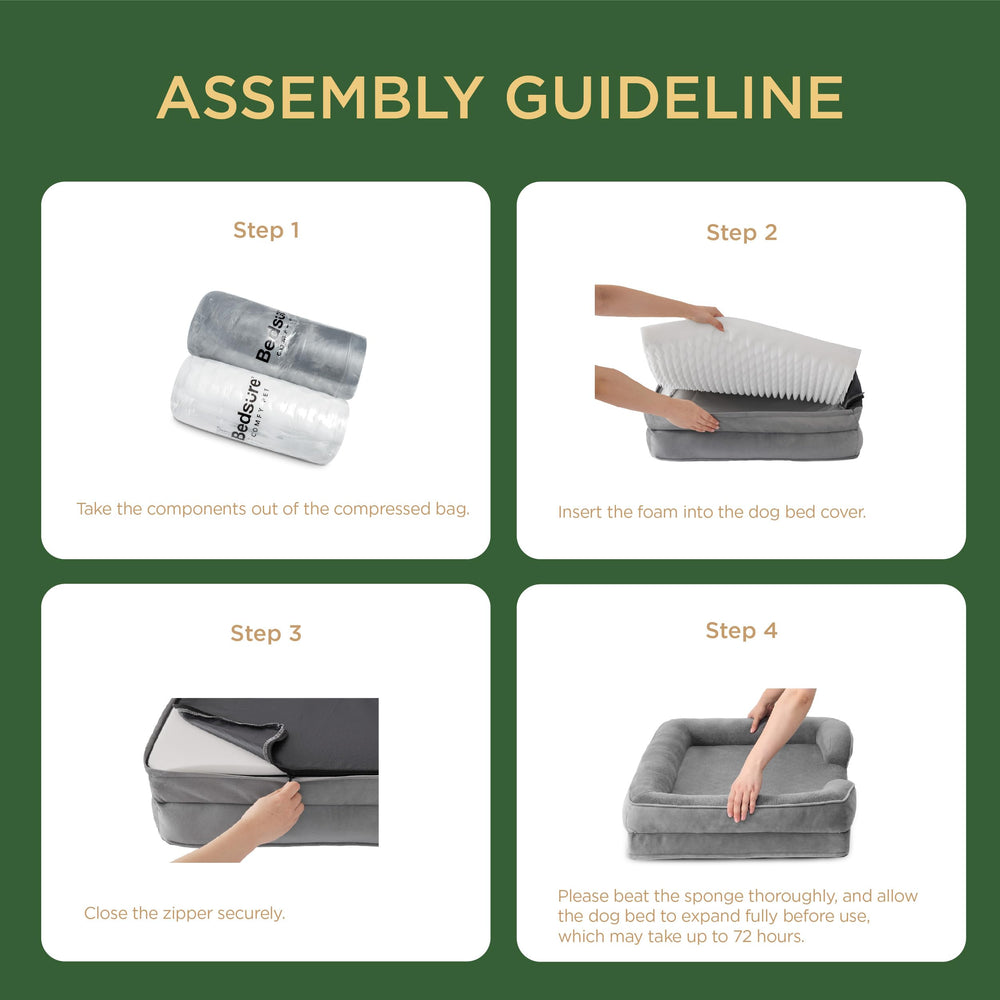 ASSEMBLY GUIDELINE

Step 1

Take the components out of the compressed bag.

Step 2

Insert the foam into the dog bed cover.

Step 3

Close the zipper securely.

Step 4

Please beat the sponge thoroughly, and allow the dog bed to expand fully before use, which may take up to 72 hours.