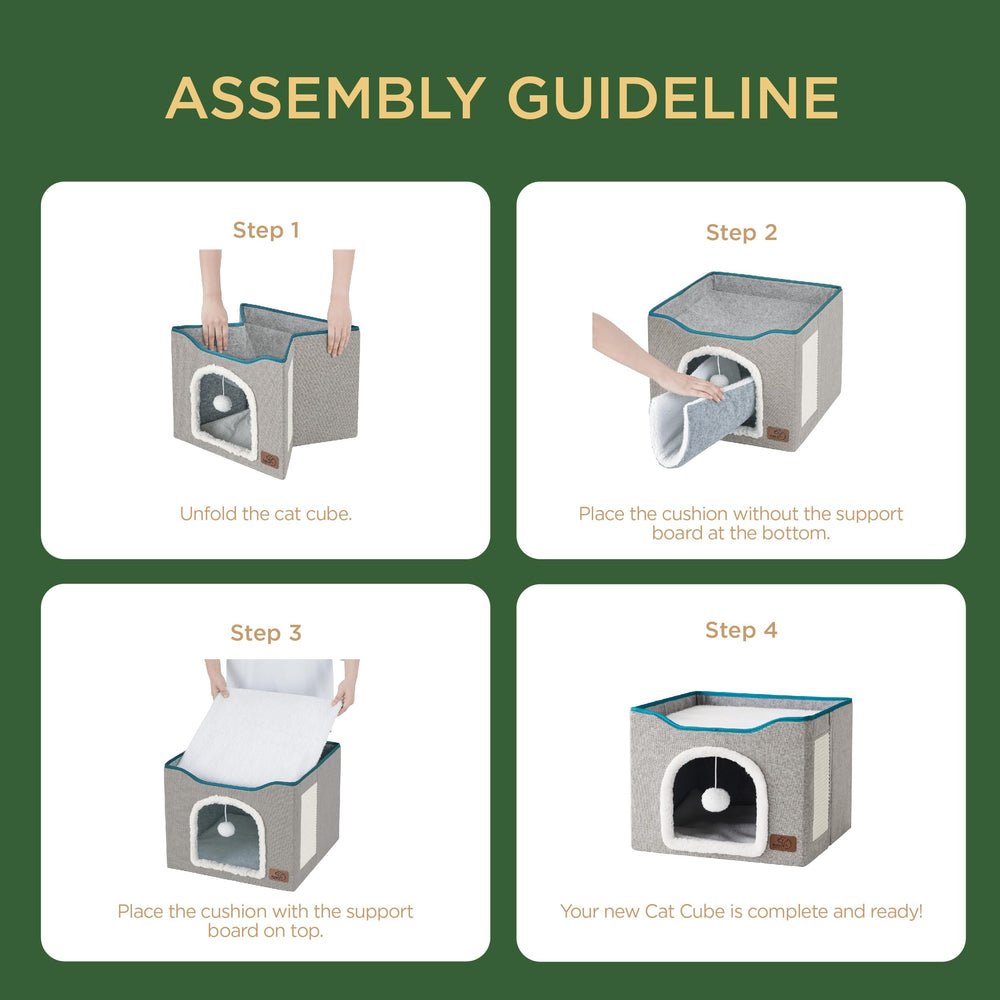 ASSEMBLY GUIDELINE

Step 1

Unfold the cat cube.

Step 2

Place the cushion without the support board at the bottom.

Step 3

Place the cushion with the support board on top.

Step 4

Your new Cat Cube is complete and ready!