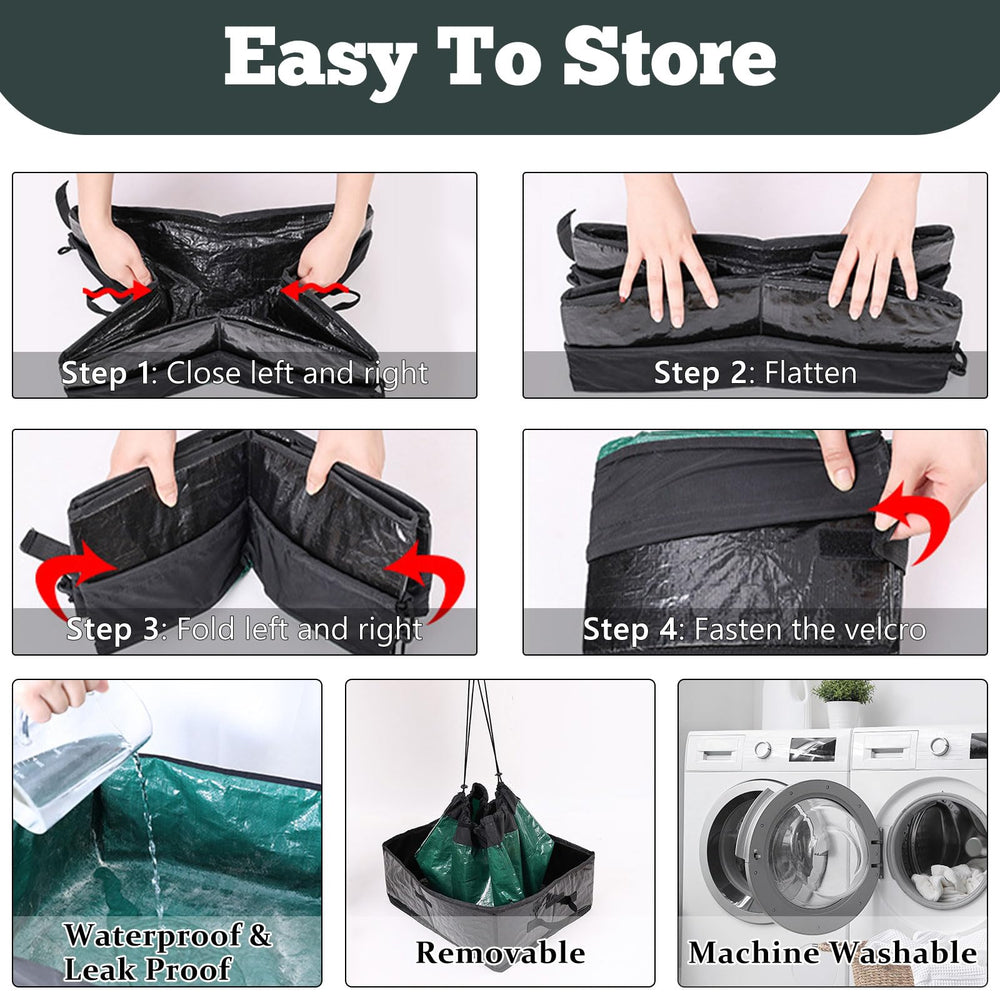 Easy To Store

Step 1: Close left and right

Step 2: Flatten

Step 3: Fold left and right

Step 4: Fasten the velcro

Waterproof & Leak Proof

Removable

Machine Washable