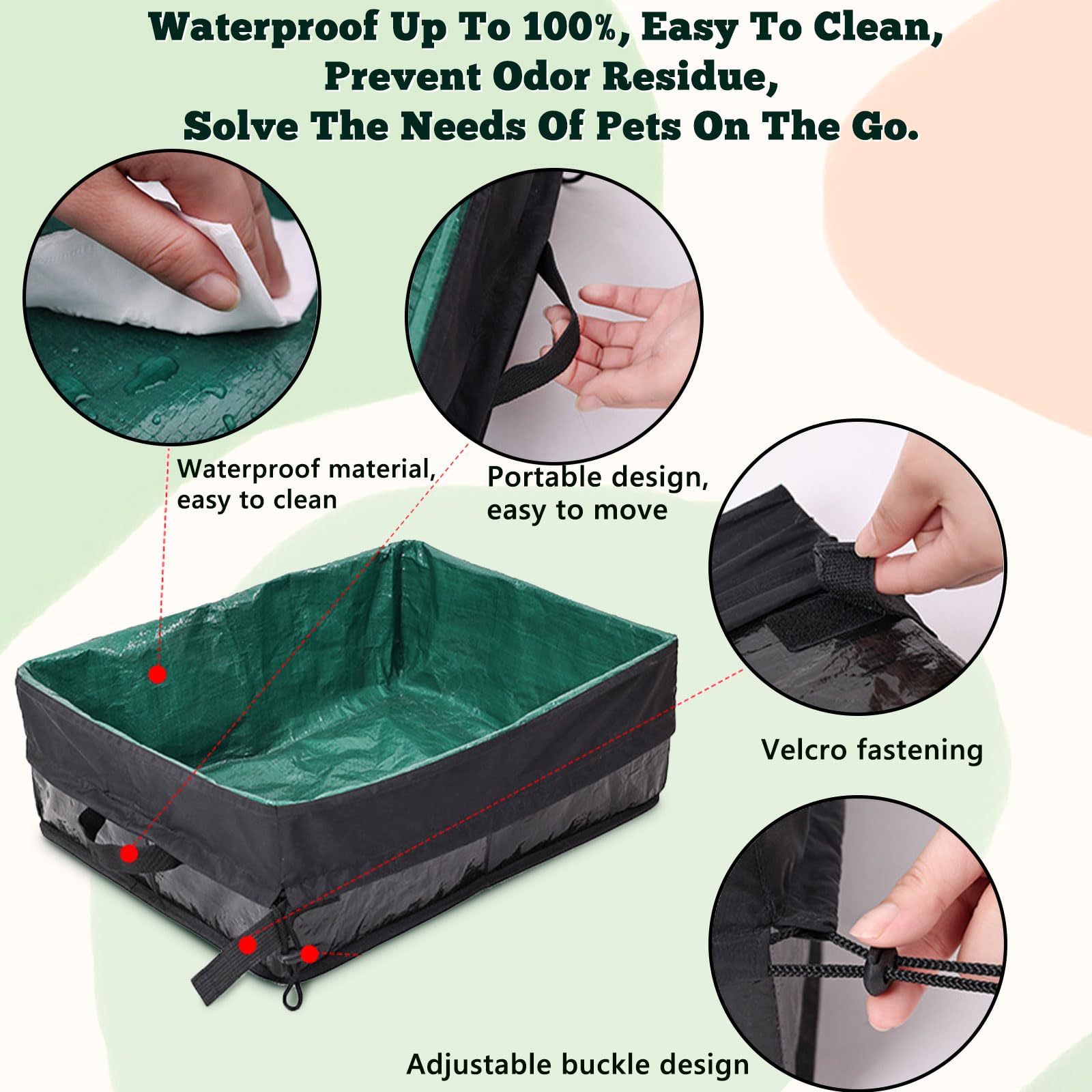 Waterproof Up To 100%, Easy To Clean, Prevent Odor Residue, Solve The Needs Of Pets On The Go.

Waterproof material, easy to clean

Portable design, easy to move

Velcro fastening

Adjustable buckle design