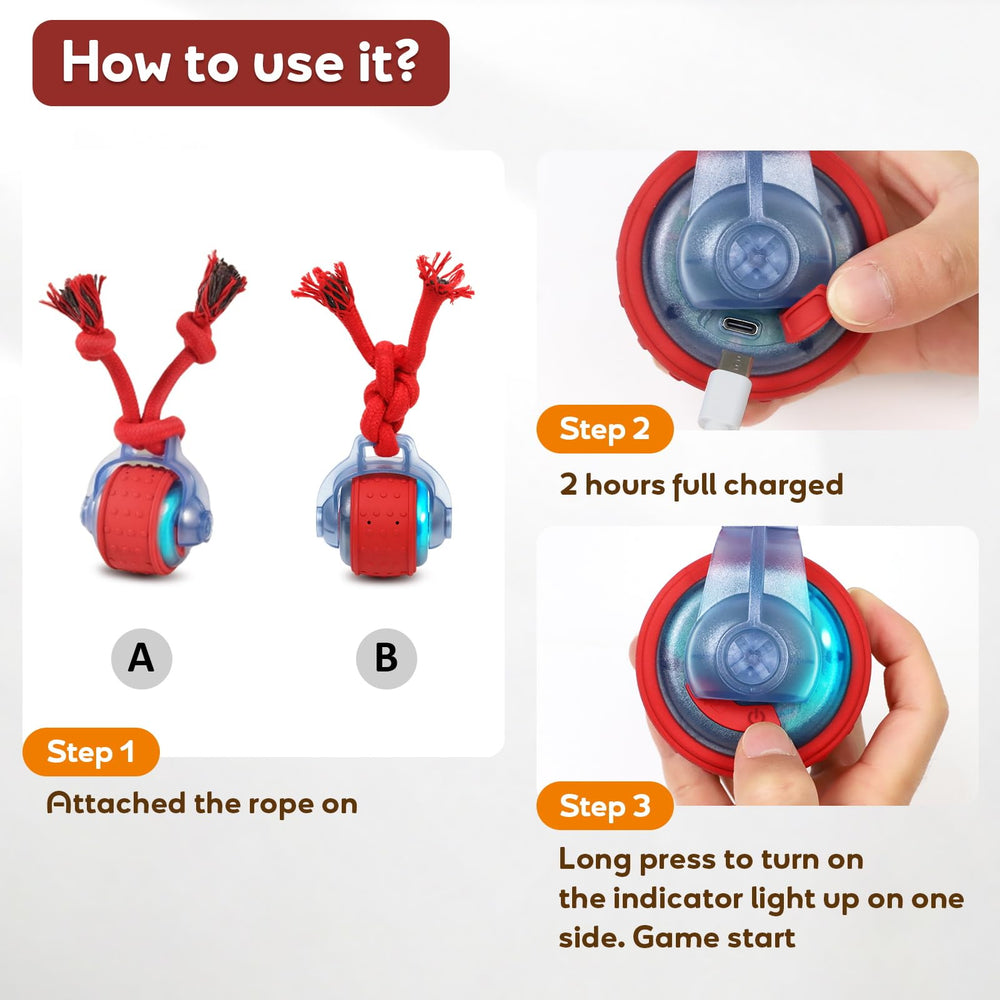 How to use it?

A

B

Step 1

Attached the rope on

Step 2

2 hours full charged

Step 3

Long press to turn on the indicator light up on one side. Game start