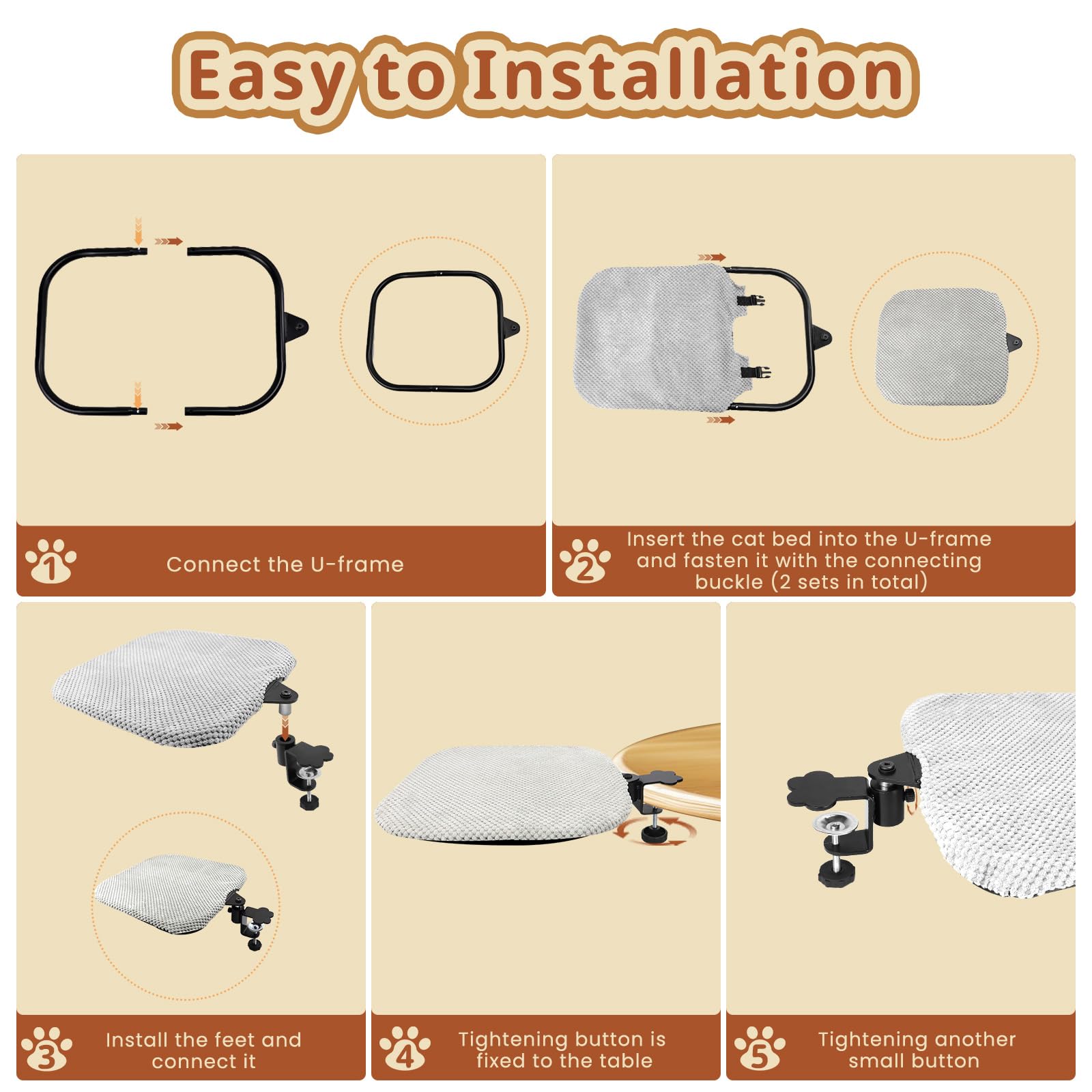 Easy to Installation

1 Connect the U-frame

2 Insert the cat bed into the U-frame and fasten it with the connecting buckle (2 sets in total)

3 Install the feet and connect it

4 Tightening button is fixed to the table

5 Tightening another small button