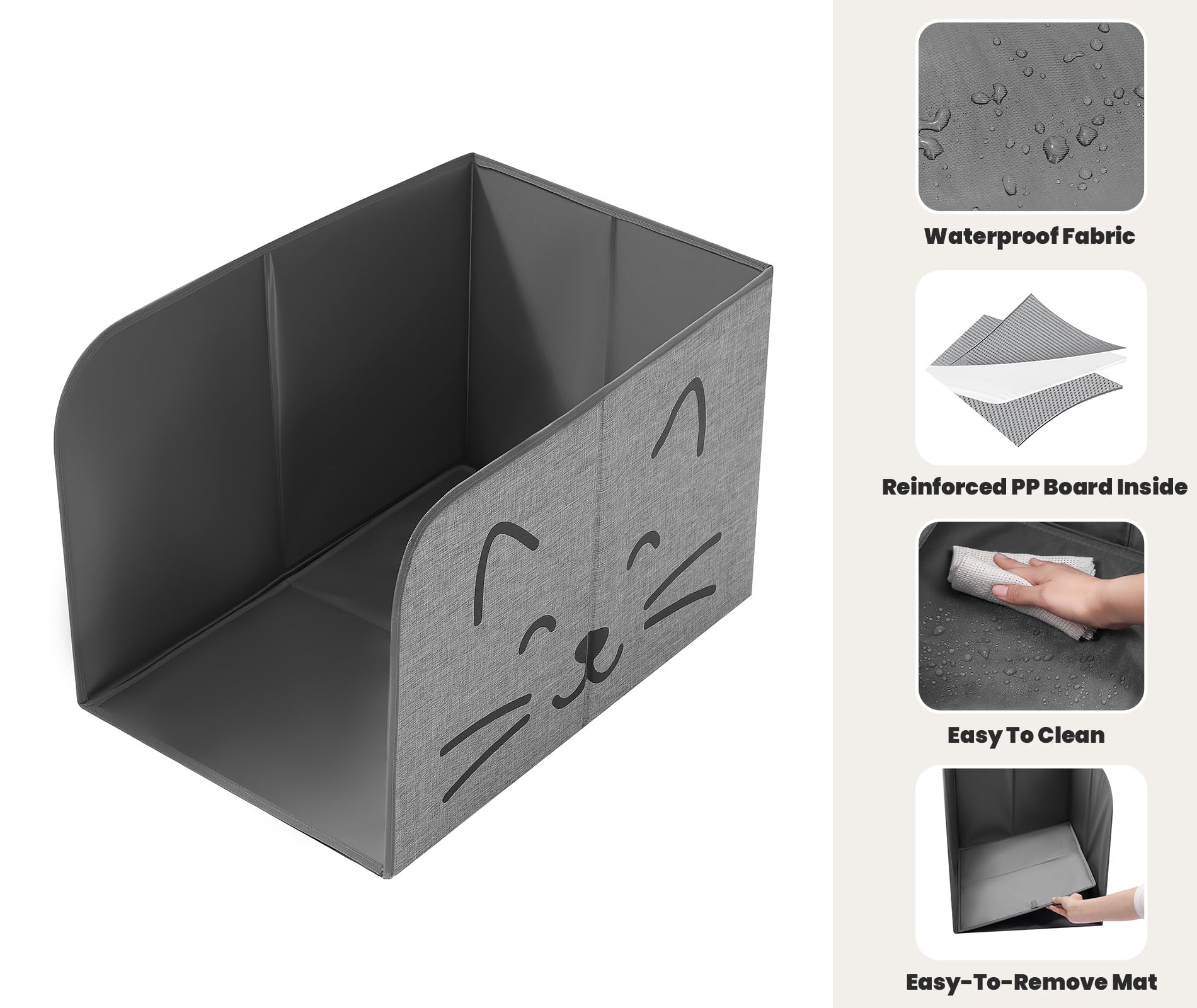 Waterproof Fabric

Reinforced PP Board Inside

Easy To Clean

Easy-To-Remove Mat