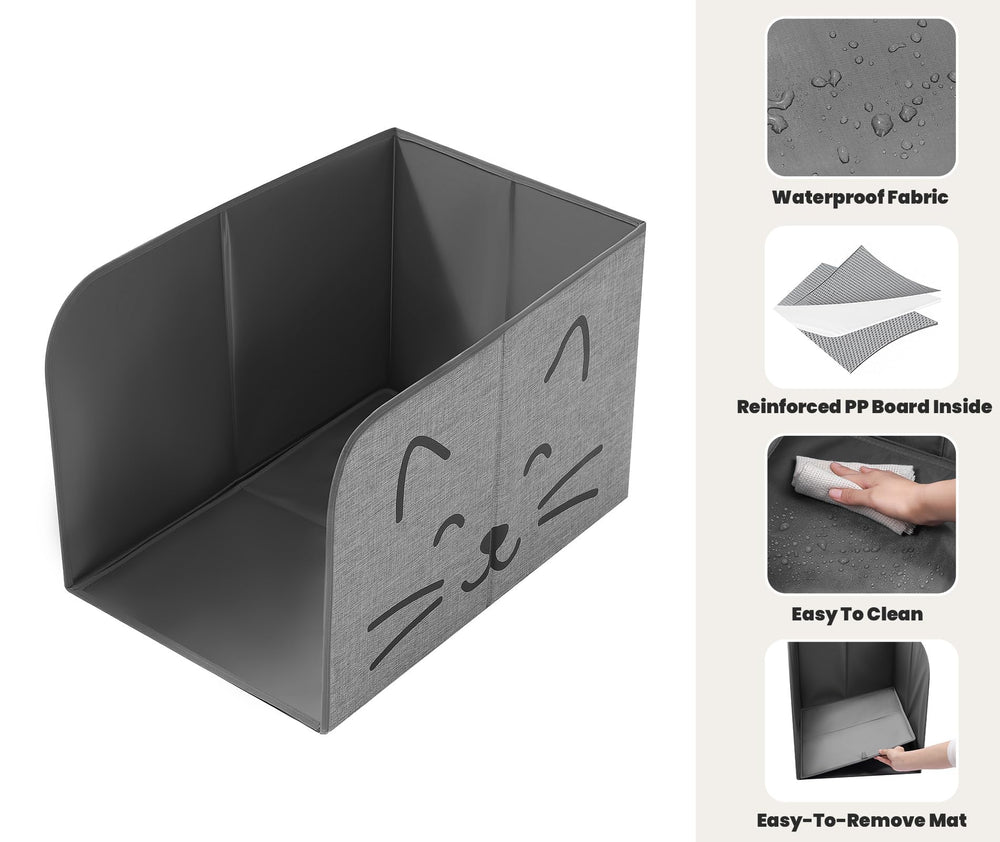 Waterproof Fabric

Reinforced PP Board Inside

Easy To Clean

Easy-To-Remove Mat