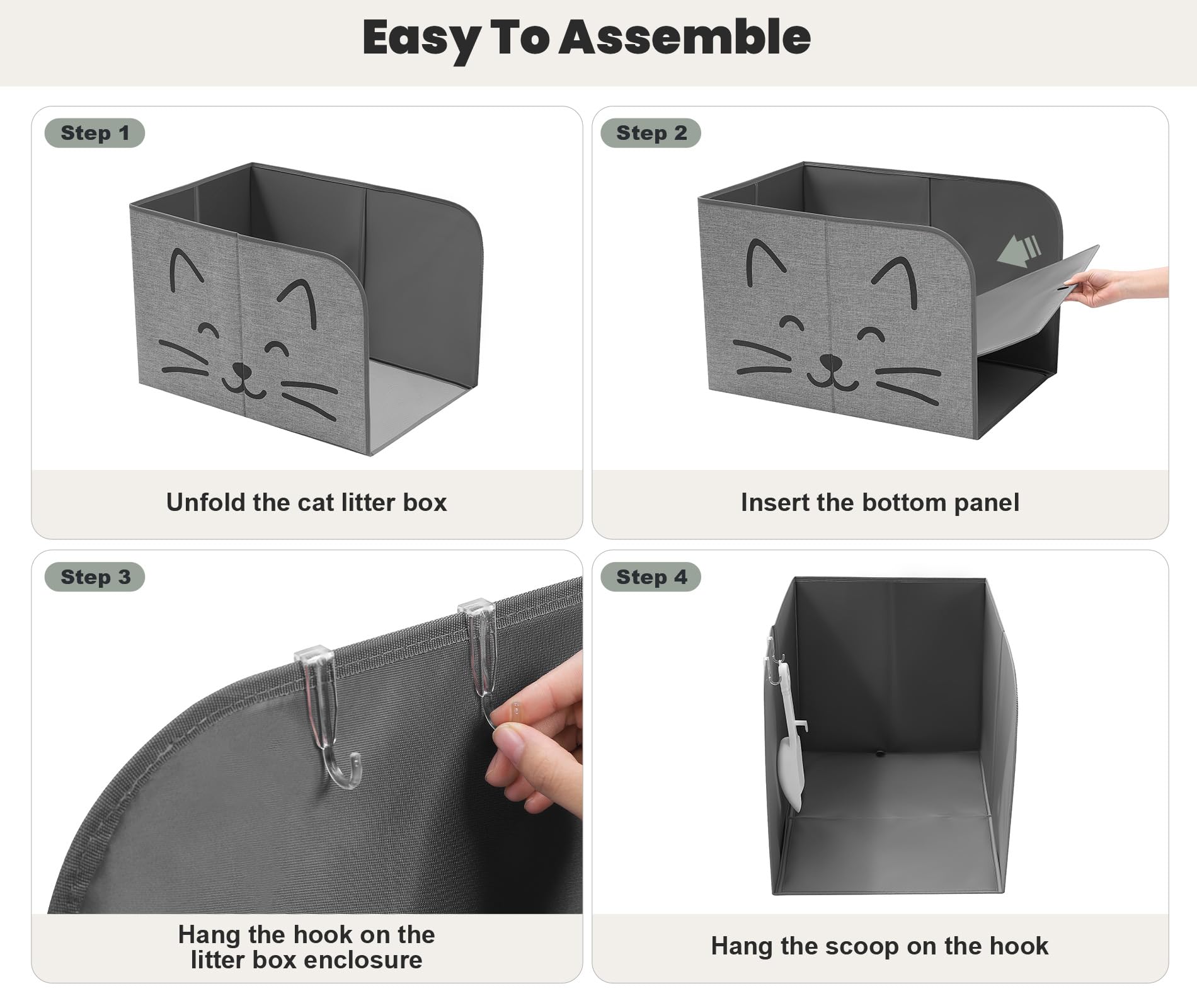 Easy To Assemble

Step 1

Unfold the cat litter box

Step 2

Insert the bottom panel

Step 3

Hang the hook on the litter box enclosure

Step 4

Hang the scoop on the hook