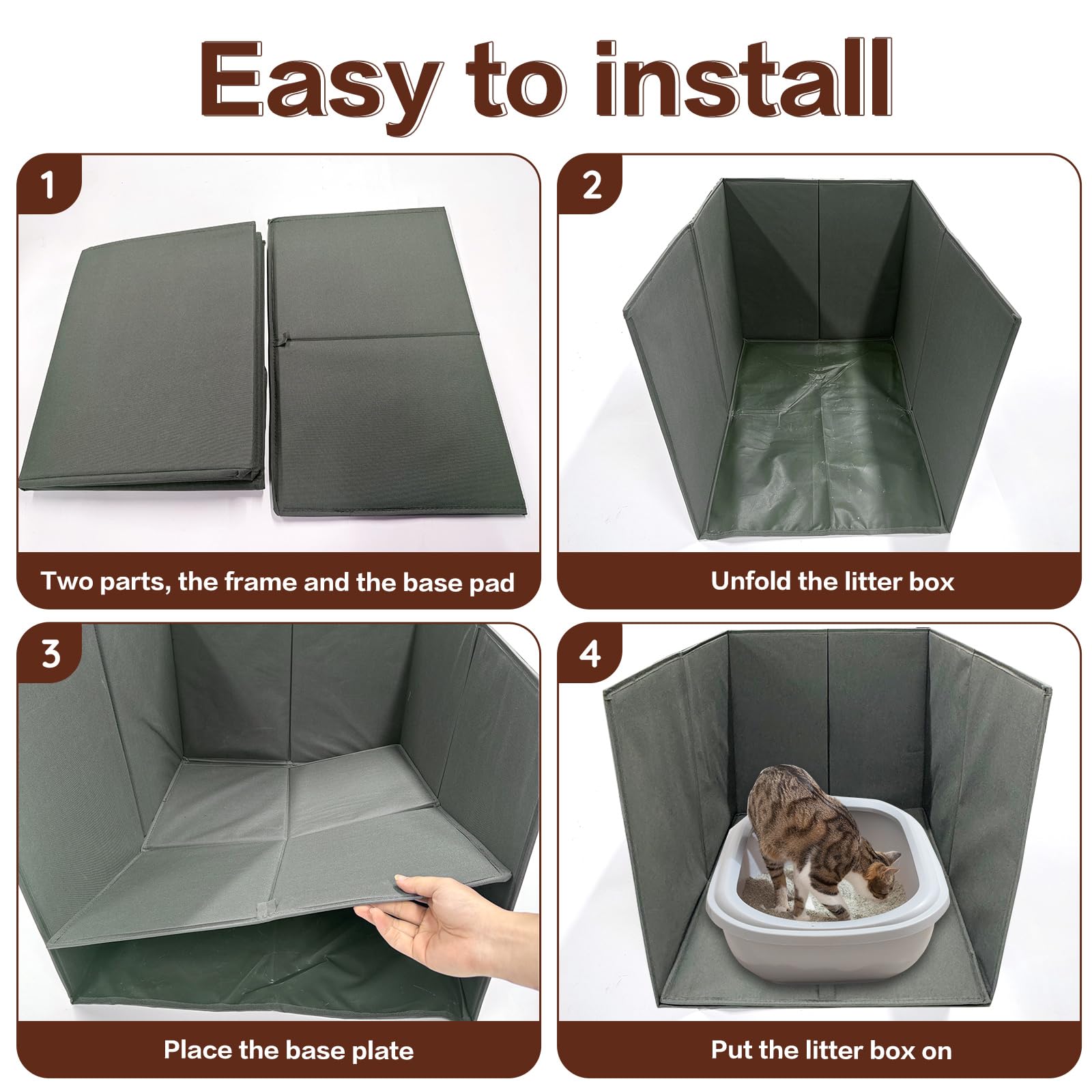 Easy to install

1

Two parts, the frame and the base pad

2

Unfold the litter box

3

Place the base plate

4

Put the litter box on