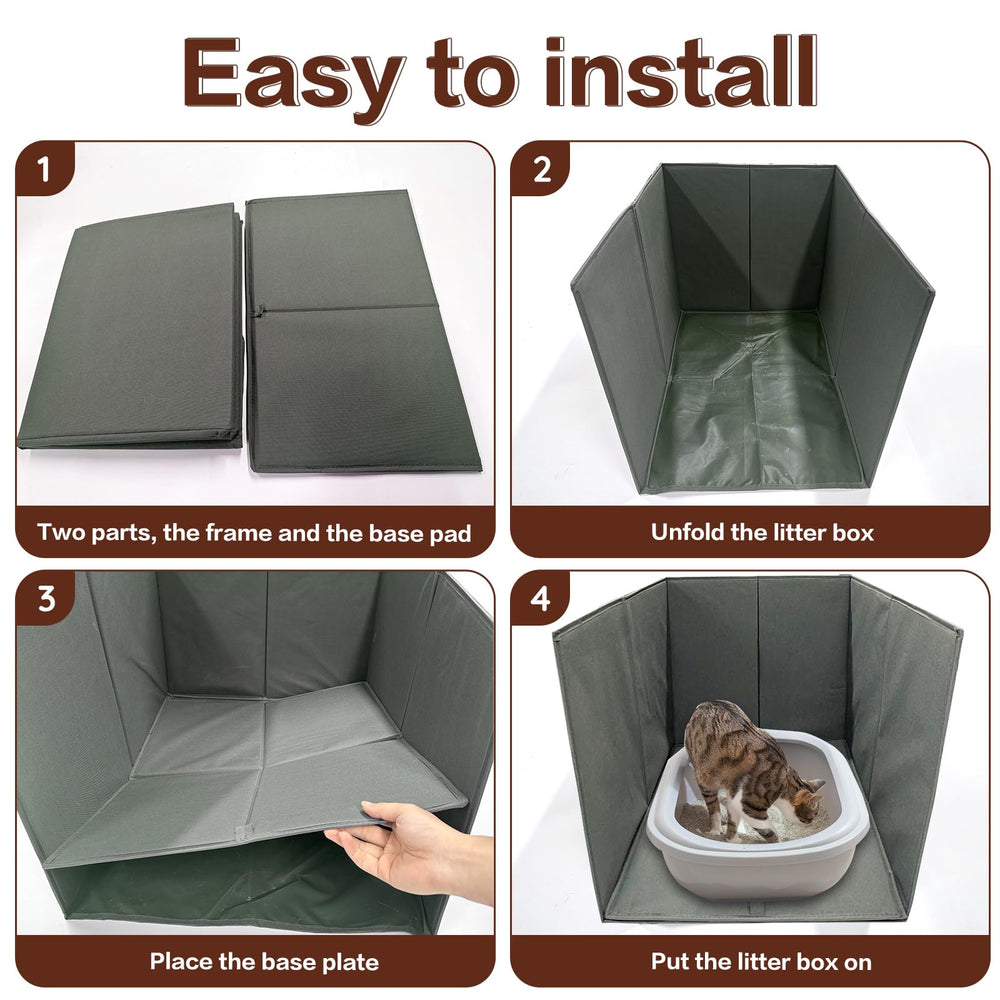 Easy to install

1

Two parts, the frame and the base pad

2

Unfold the litter box

3

Place the base plate

4

Put the litter box on