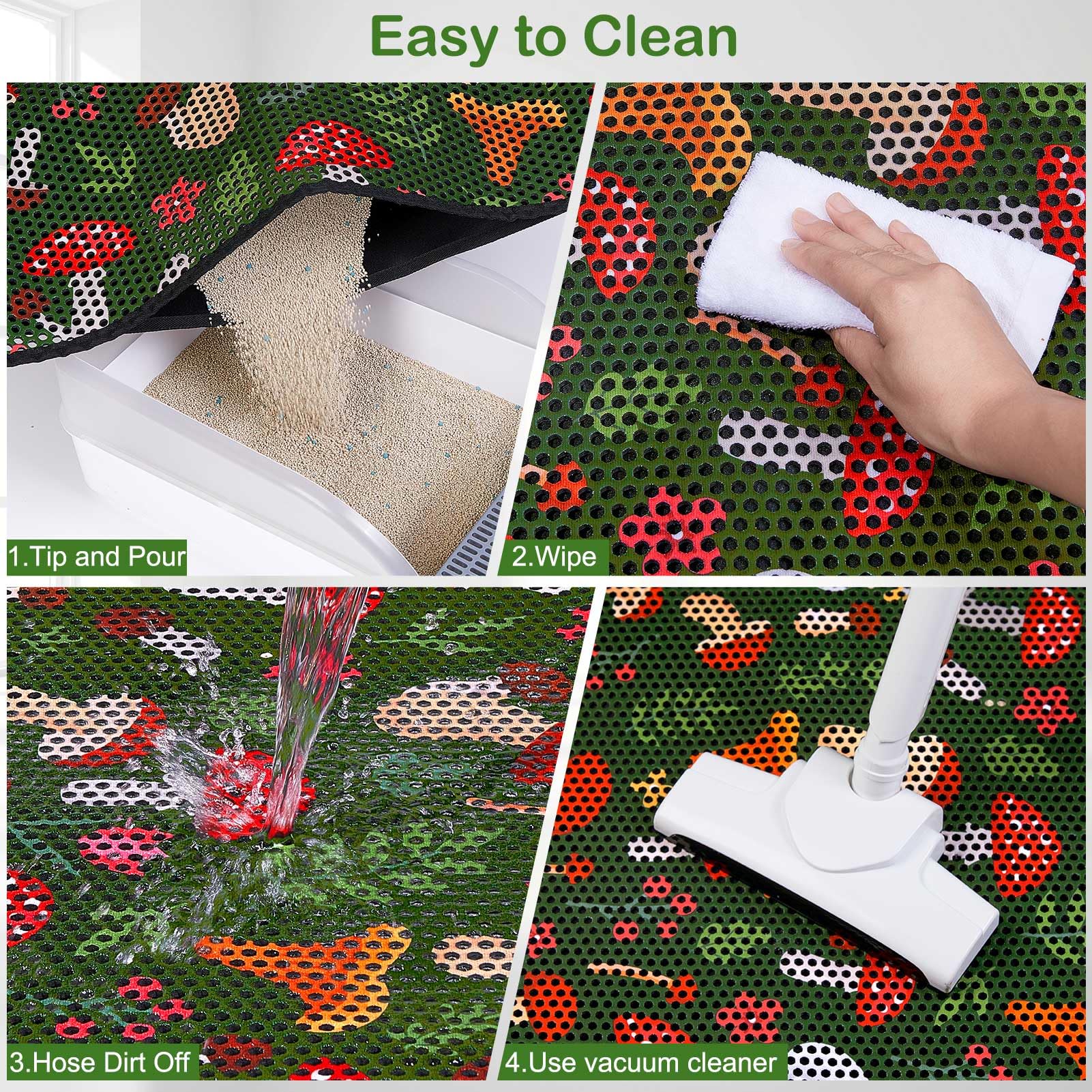 Easy to Clean

1.Tip and Pour

2.Wipe

3.Hose Dirt Off

4.Use vacuum cleaner