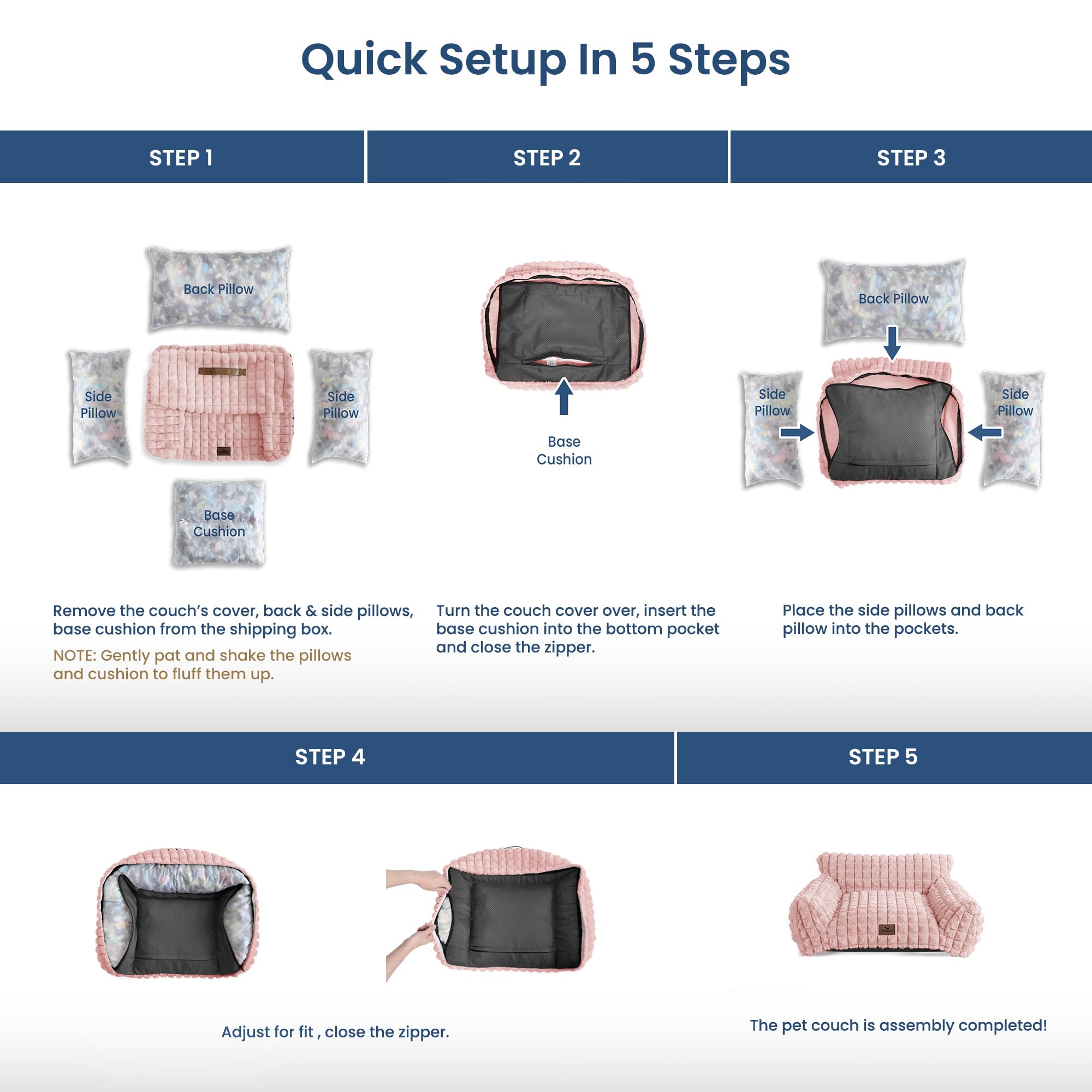 Quick Setup In 5 Steps

STEP 1

Back Pillow

Side Pillow

Side Pillow

Base Cushion

Remove the couch's cover, back & side pillows, base cushion from the shipping box.

NOTE: Gently pat and shake the pillows and cushion to fluff them up.

STEP 2

Base Cushion

Turn the couch cover over, insert the base cushion into the bottom pocket and close the zipper.

STEP 3

Back Pillow

Side Pillow

Side Pillow

Place the side pillows and back pillow into the pockets.

STEP 4

Adjust for fit , close the zipper.

STEP 5

The pet couch is assembly completed!