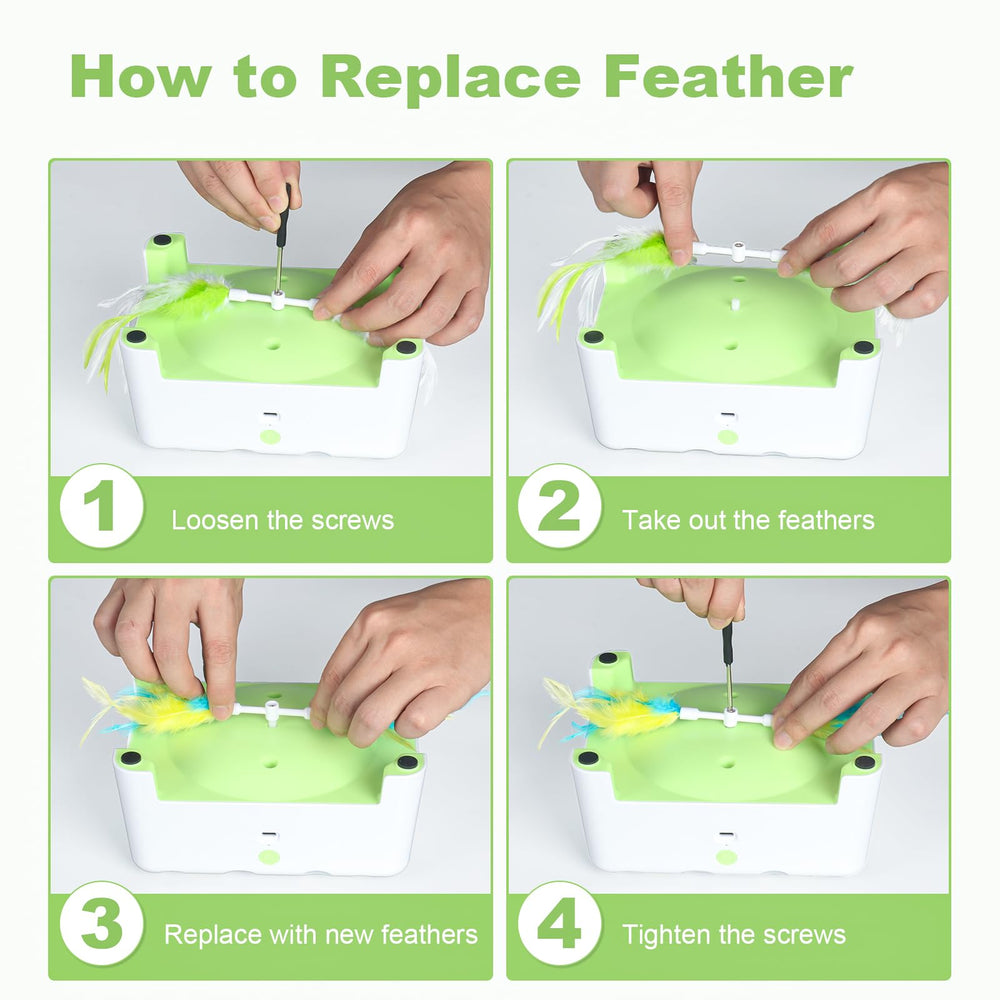 How to Replace Feather

1 Loosen the screws

2 Take out the feathers

3 Replace with new feathers

4 Tighten the screws