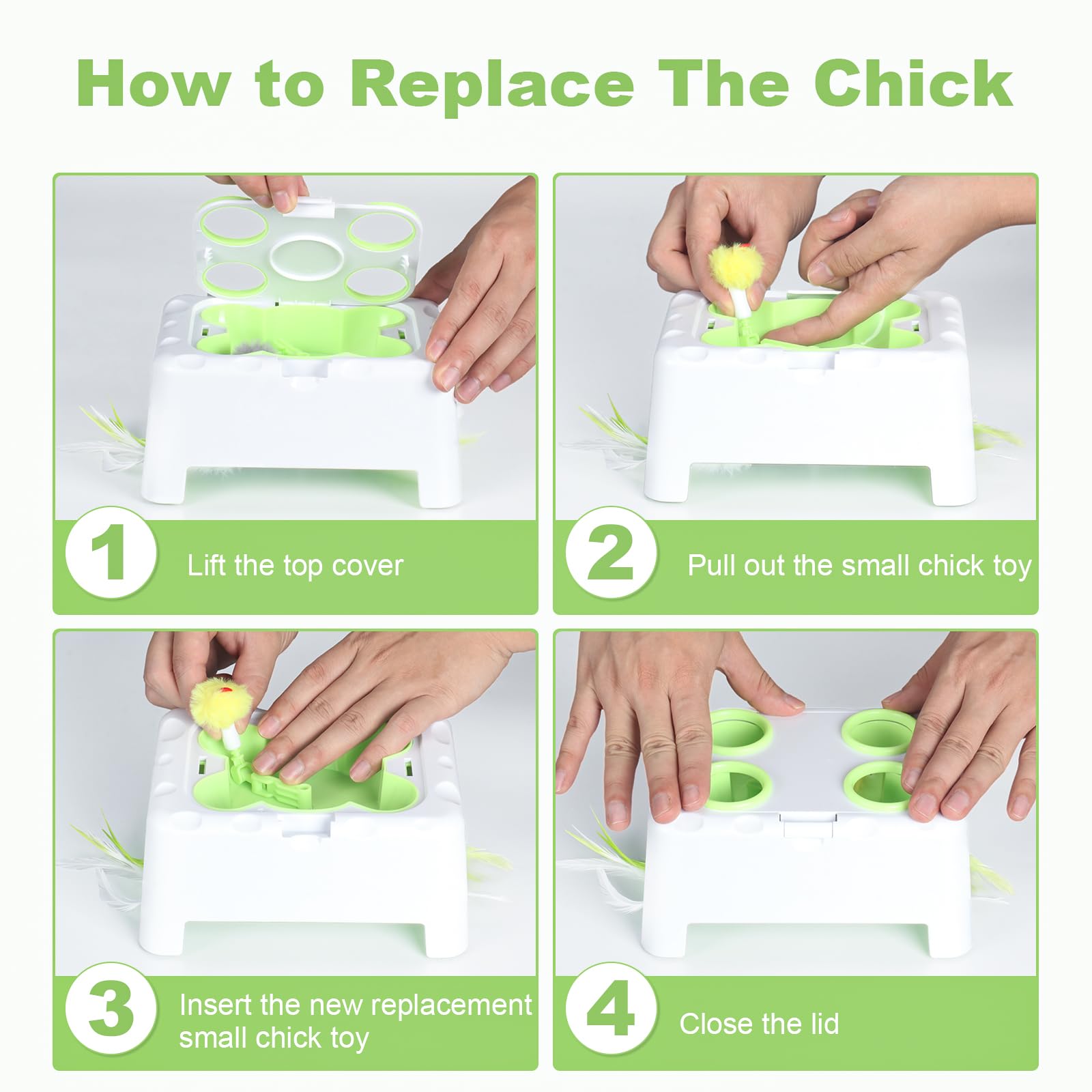 How to Replace The Chick

1
Lift the top cover

2
Pull out the small chick toy

3
Insert the new replacement small chick toy

4
Close the lid