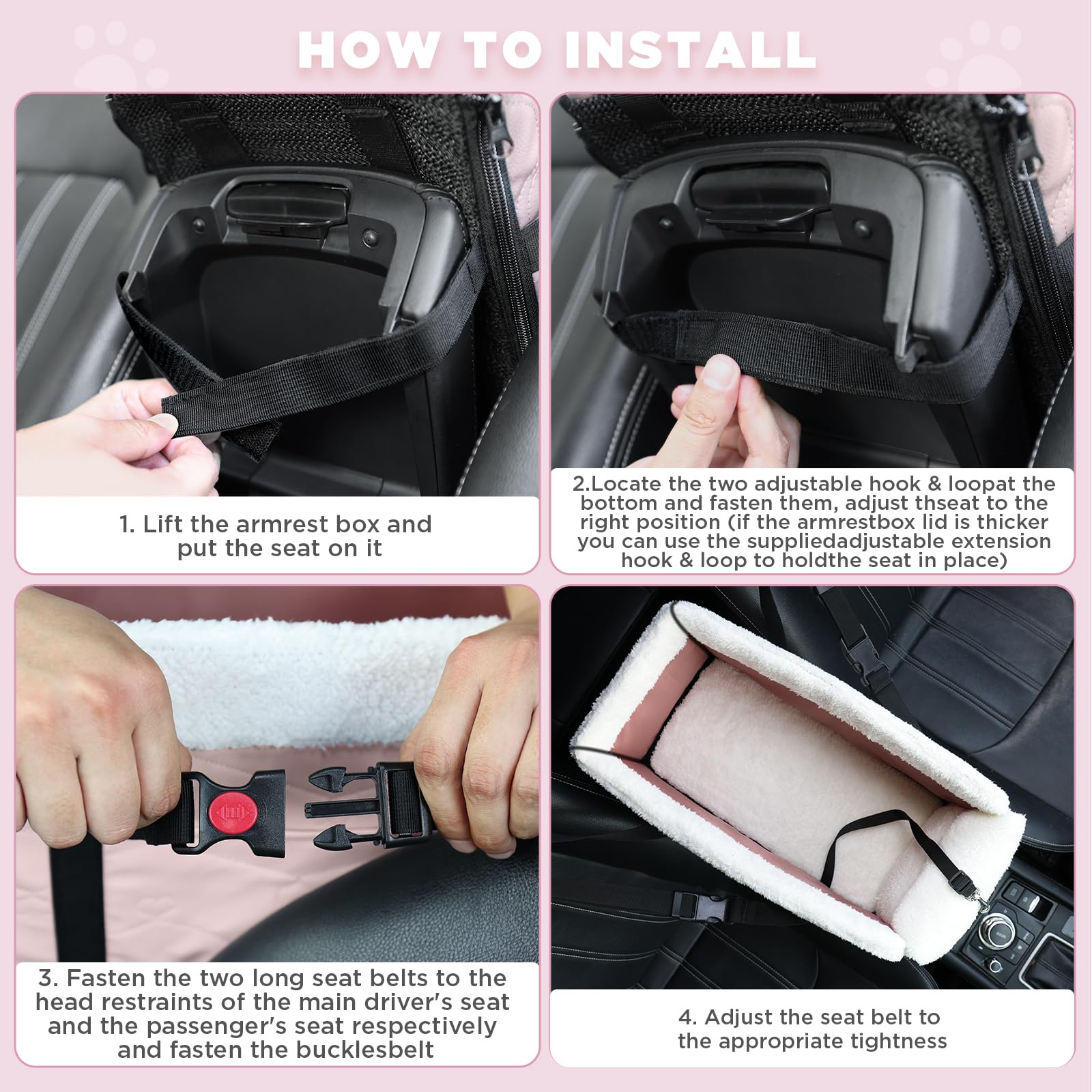 HOW TO INSTALL

1. Lift the armrest box and put the seat on it

2.Locate the two adjustable hook & loopat the bottom and fasten them, adjust thseat to the right position (if the armrestbox lid is thicker you can use the suppliedadjustable extension hook & loop to holdthe seat in place)

3. Fasten the two long seat belts to the head restraints of the main driver's seat and the passenger's seat respectively and fasten the bucklesbelt

4. Adjust the seat belt to the appropriate tightness