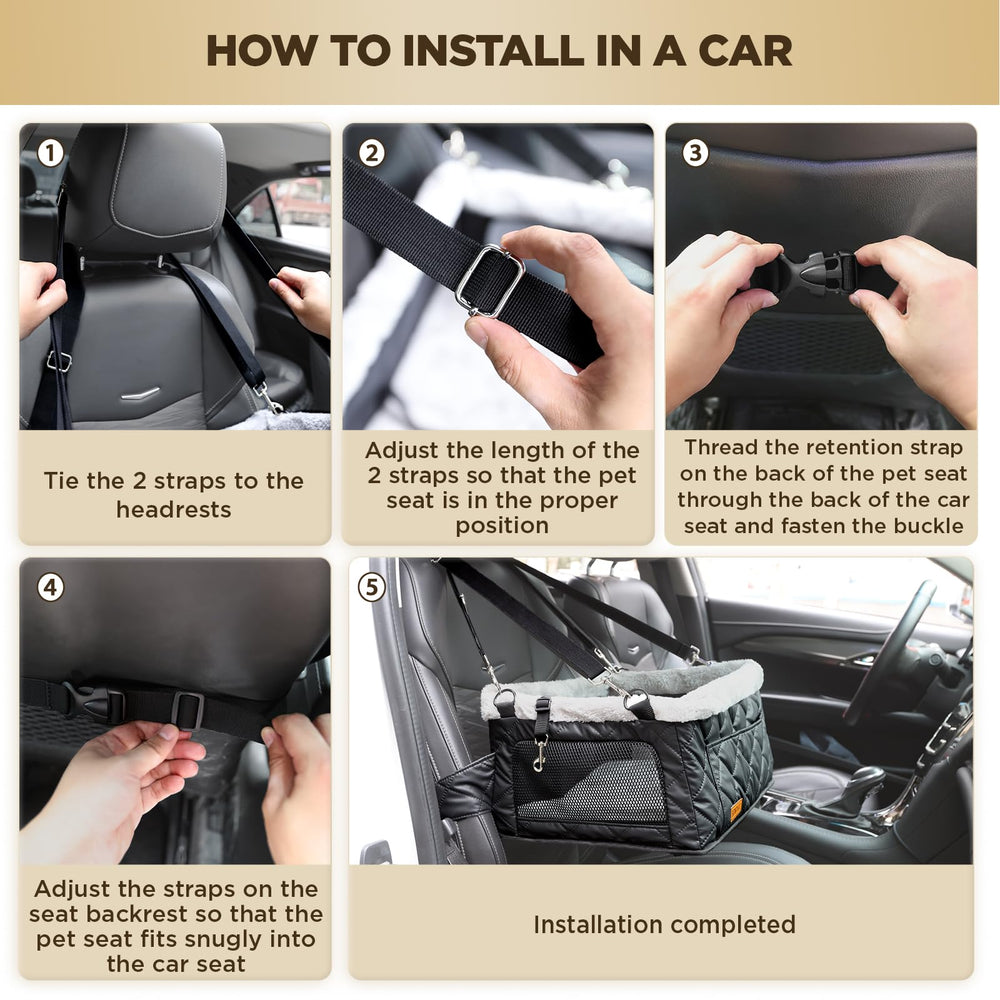 HOW TO INSTALL IN A CAR

1
Tie the 2 straps to the headrests

2
Adjust the length of the 2 straps so that the pet seat is in the proper position

3
Thread the retention strap on the back of the pet seat through the back of the car seat and fasten the buckle

4
Adjust the straps on the seat backrest so that the pet seat fits snugly into the car seat

5
Installation completed