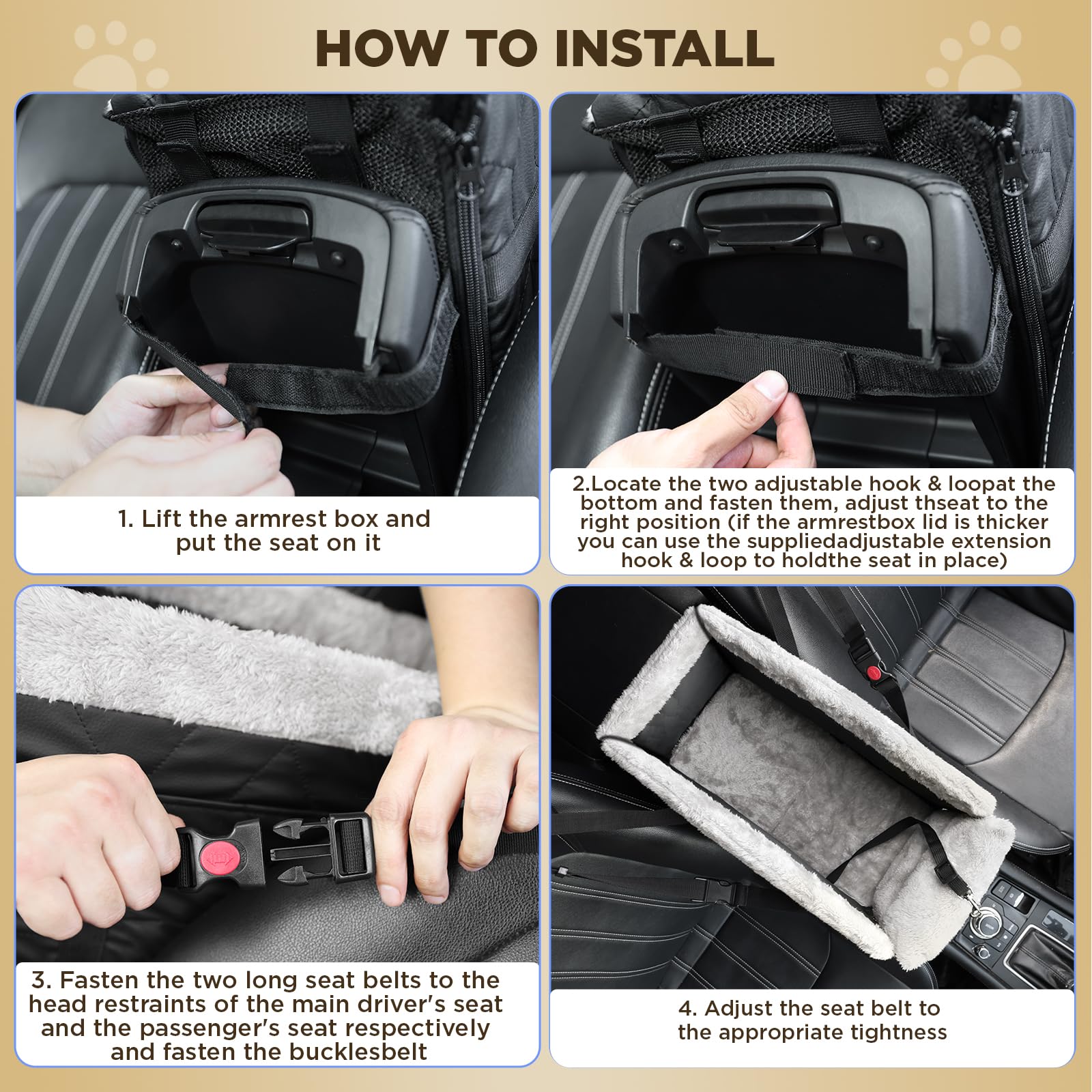 HOW TO INSTALL

1. Lift the armrest box and put the seat on it

2.Locate the two adjustable hook & loopat the bottom and fasten them, adjust thseat to the right position (if the armrestbox lid is thicker you can use the suppliedadjustable extension hook & loop to holdthe seat in place)

3. Fasten the two long seat belts to the head restraints of the main driver's seat and the passenger's seat respectively and fasten the bucklesbelt

4. Adjust the seat belt to the appropriate tightness