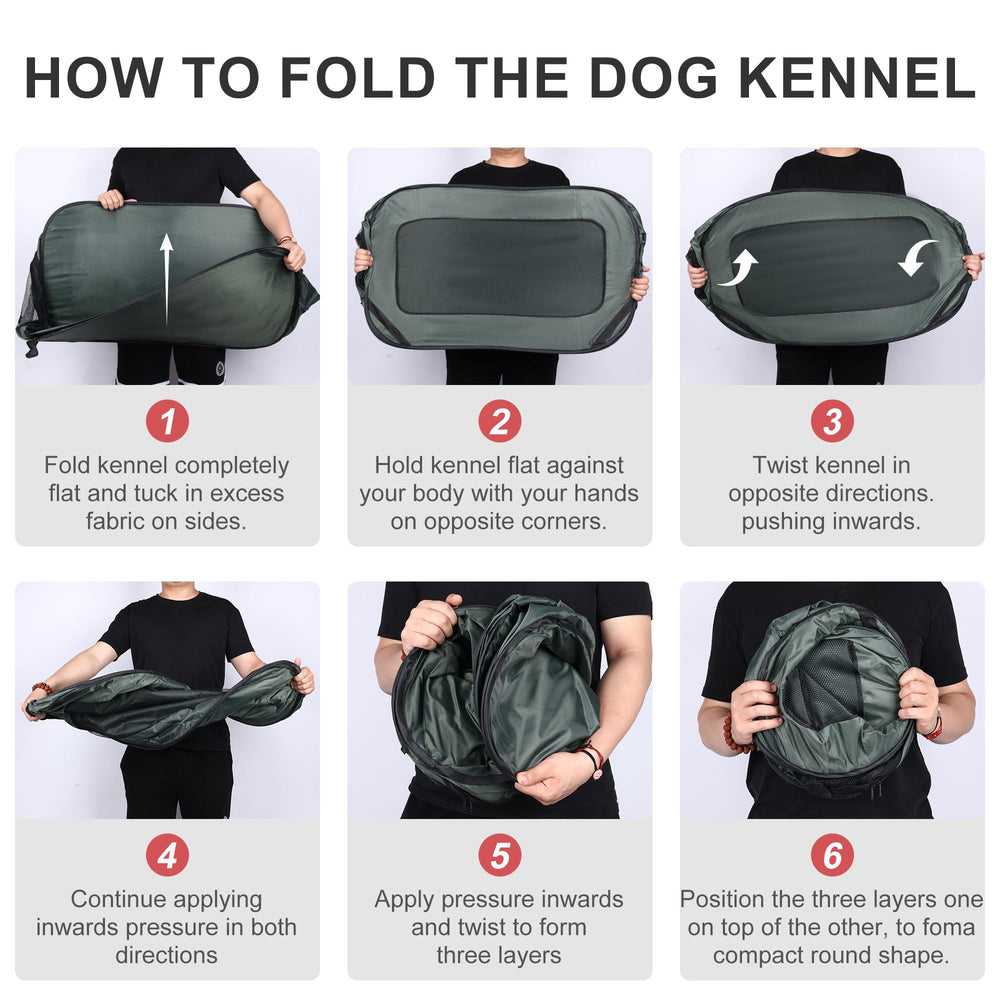 HOW TO FOLD THE DOG KENNEL

1
Fold kennel completely flat and tuck in excess fabric on sides.

2
Hold kennel flat against your body with your hands on opposite corners.

3
Twist kennel in opposite directions. pushing inwards.

4
Continue applying inwards pressure in both directions

5
Apply pressure inwards and twist to form three layers

6
Position the three layers one on top of the other, to foma compact round shape.