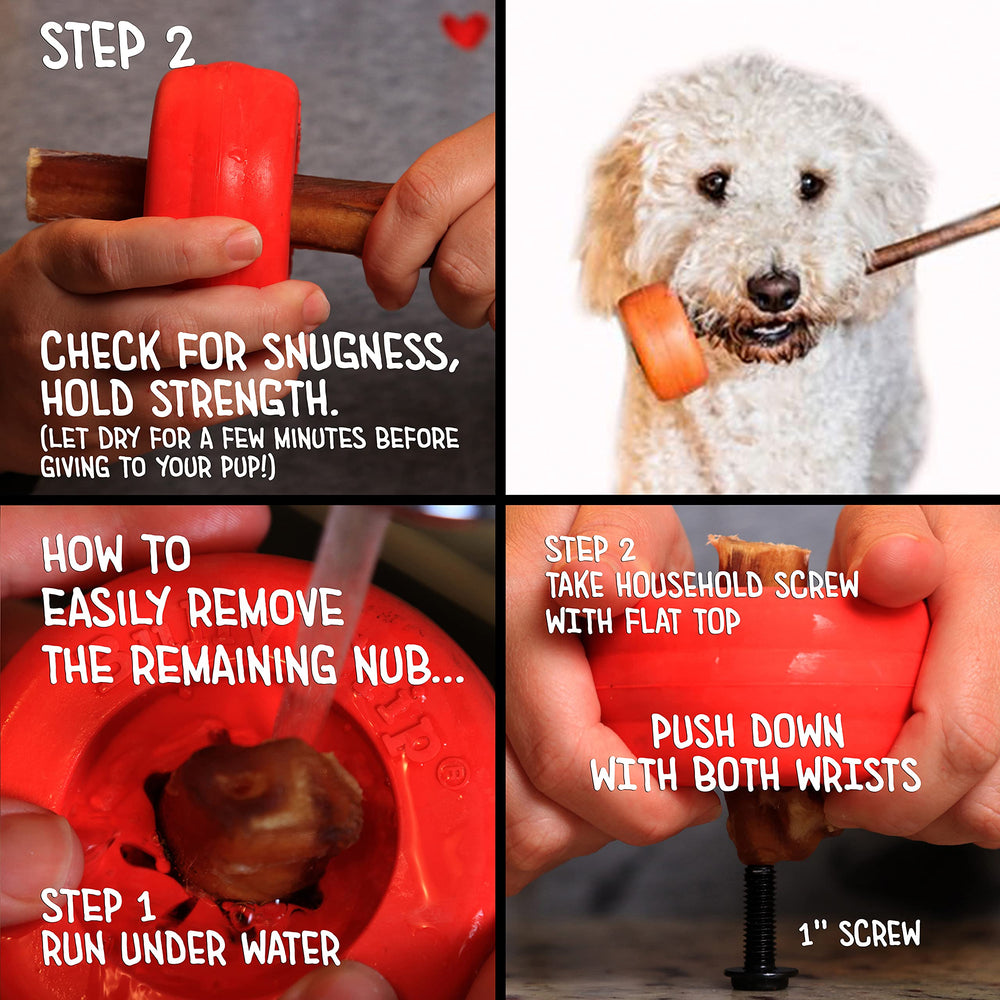 STEP 2

CHECK FOR SNUGNESS, HOLD STRENGTH.
(LET DRY FOR A FEW MINUTES BEFORE GIVING TO YOUR PUP!)

HOW TO EASILY REMOVE THE REMAINING NUB...

STEP 1
RUN UNDER WATER

STEP 2
TAKE HOUSEHOLD SCREW WITH FLAT TOP

PUSH DOWN WITH BOTH WRISTS

1" SCREW