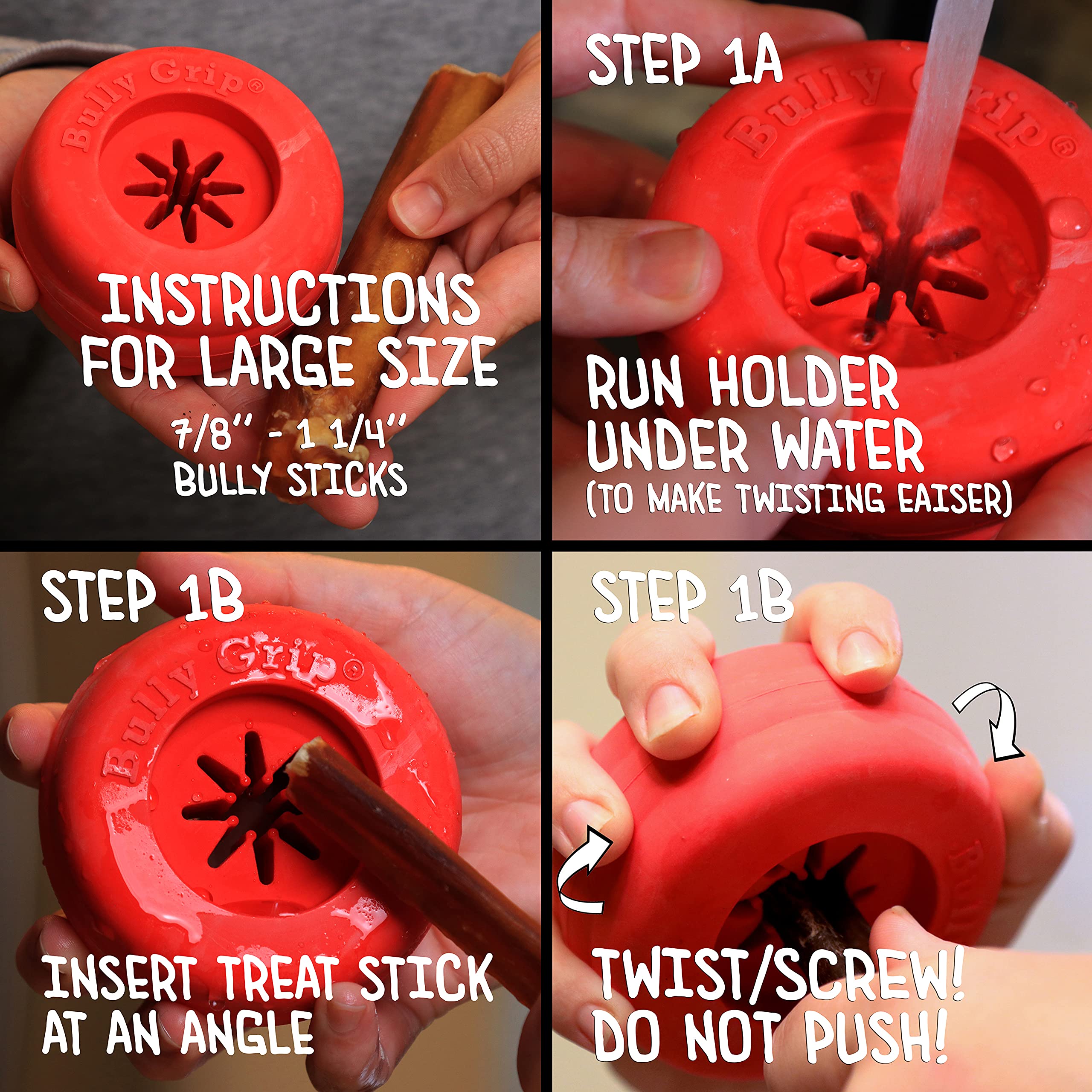 Bully Grip®

INSTRUCTIONS FOR LARGE SIZE

7/8" - 1 1/4" BULLY STICKS

STEP 1A

Bully Grip®

RUN HOLDER UNDER WATER (TO MAKE TWISTING EAISER)

STEP 1B

Bully Grip®

INSERT TREAT STICK AT AN ANGLE

STEP 1B

TWIST/SCREW! DO NOT PUSH!