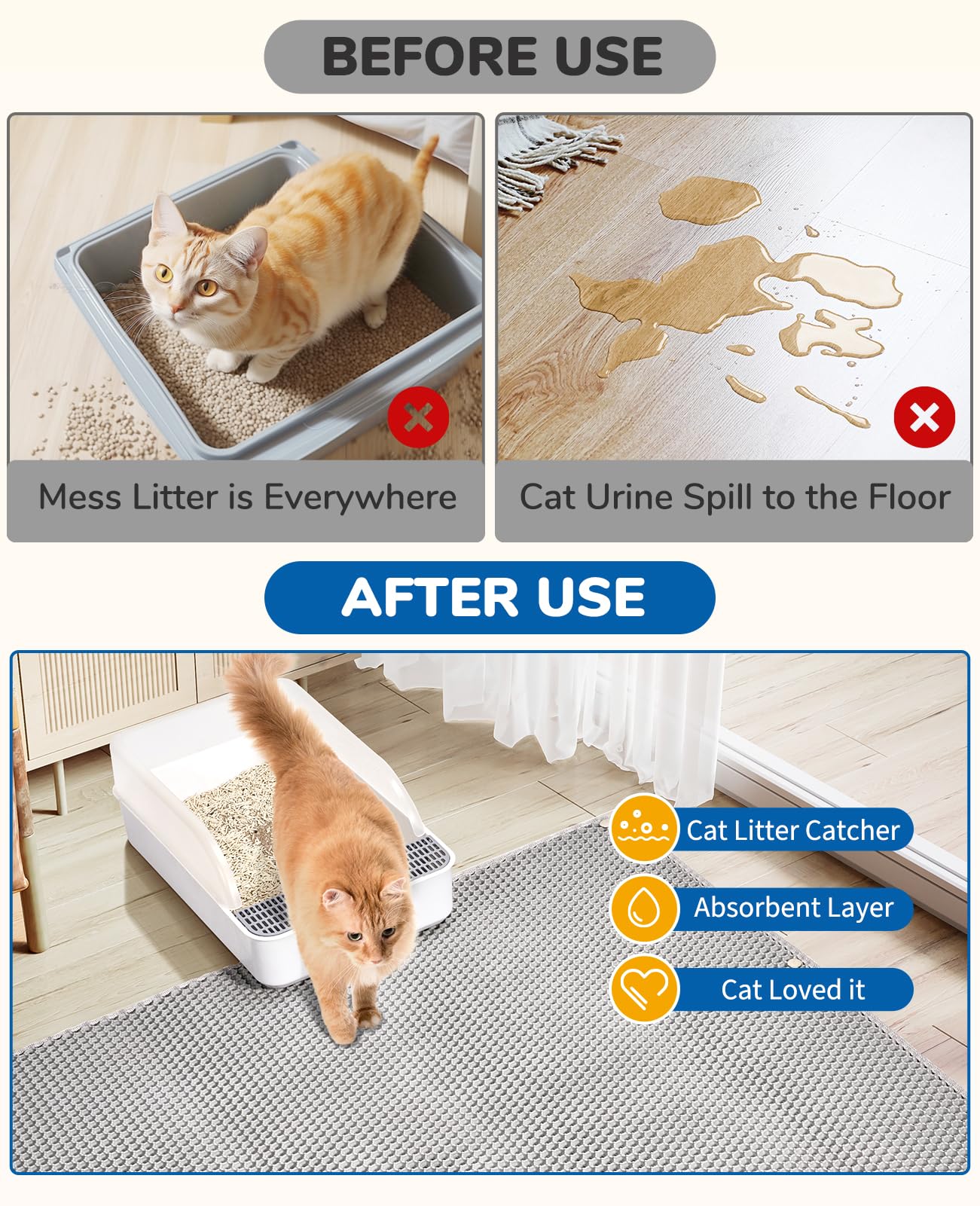 BEFORE USE

Mess Litter is Everywhere

Cat Urine Spill to the Floor

AFTER USE

Cat Litter Catcher

Absorbent Layer

Cat Loved it