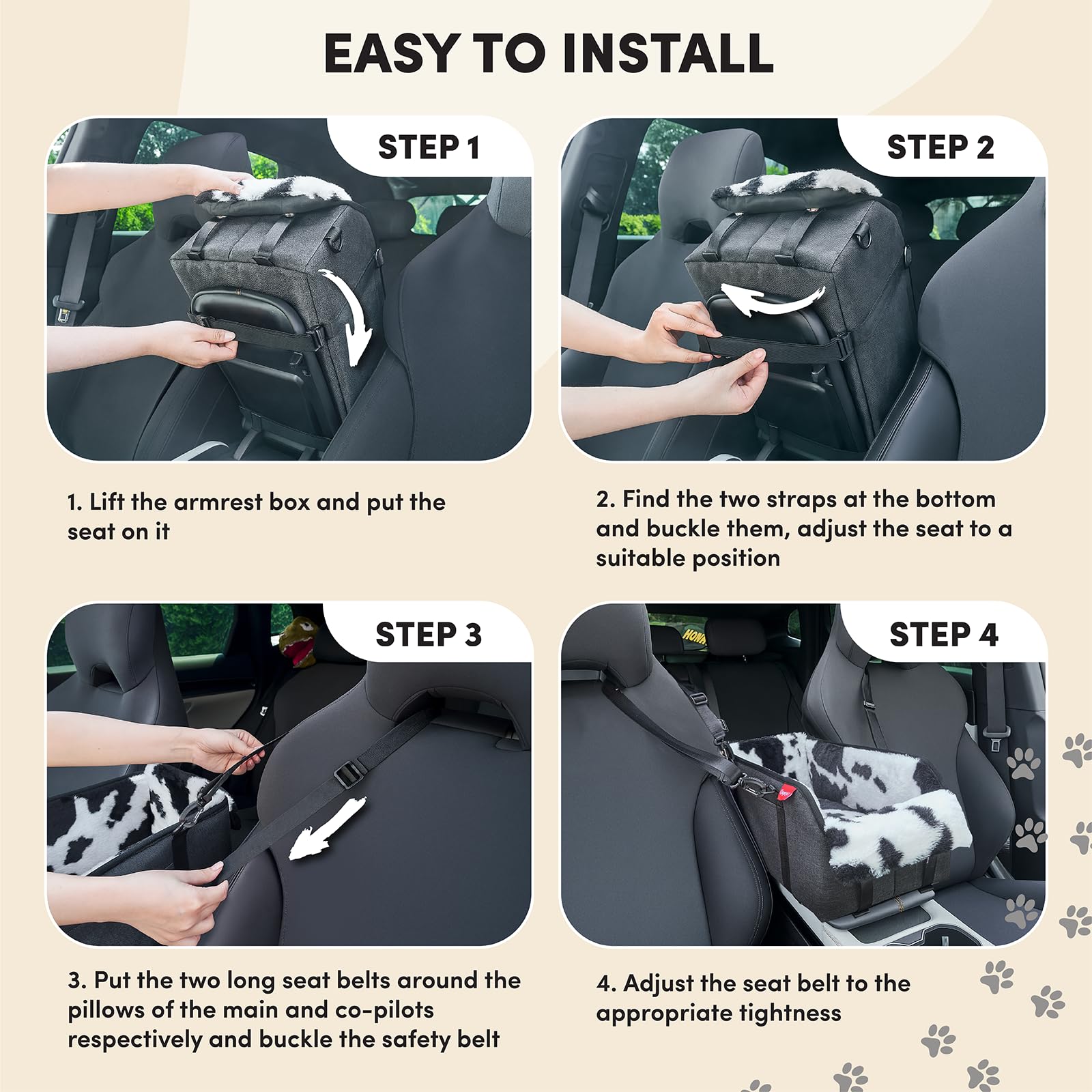 EASY TO INSTALL

STEP 1

1. Lift the armrest box and put the seat on it

STEP 2

2. Find the two straps at the bottom and buckle them, adjust the seat to a suitable position

STEP 3

3. Put the two long seat belts around the pillows of the main and co-pilots respectively and buckle the safety belt

STEP 4

4. Adjust the seat belt to the appropriate tightness