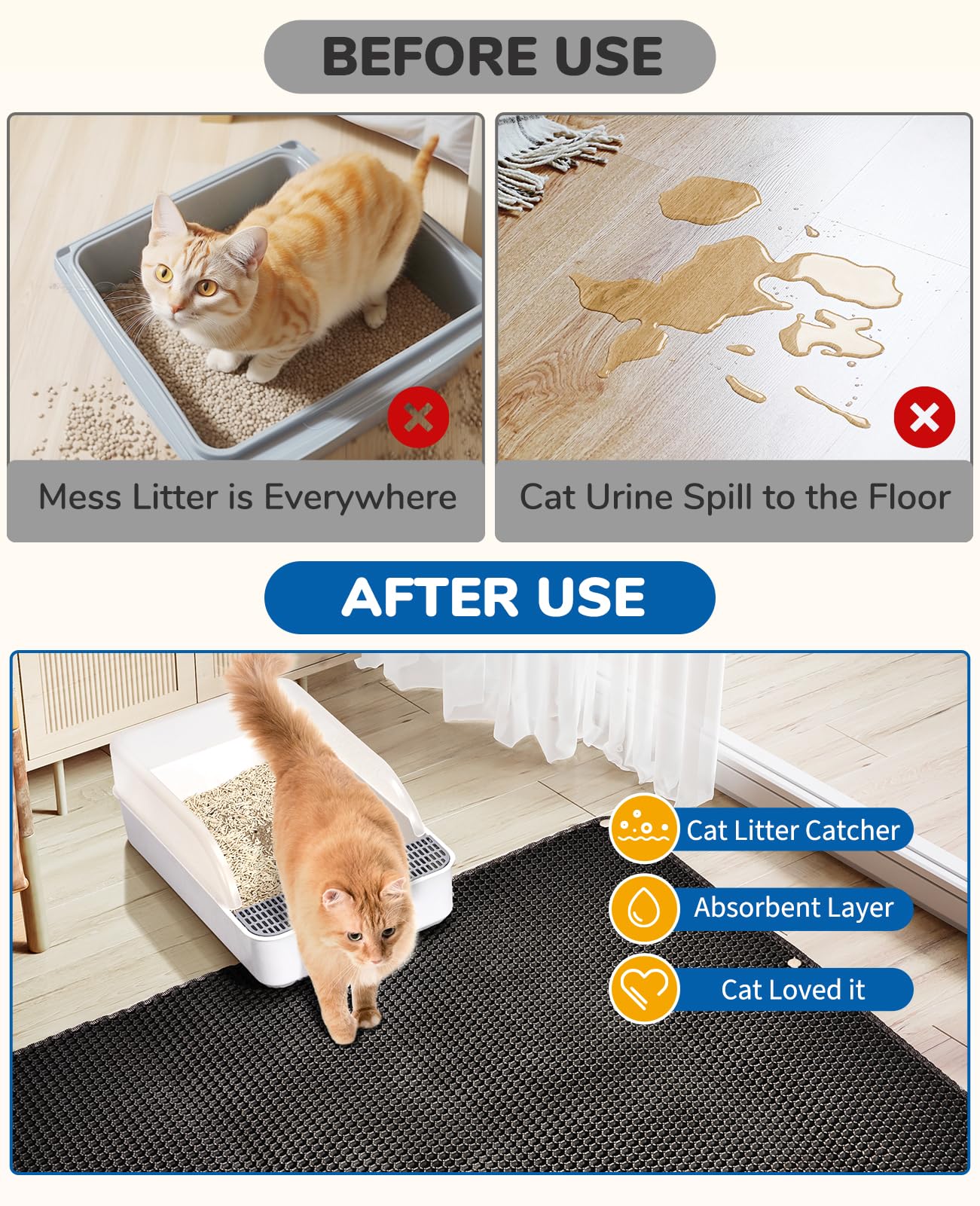 BEFORE USE

Mess Litter is Everywhere

Cat Urine Spill to the Floor

AFTER USE

Cat Litter Catcher

Absorbent Layer

Cat Loved it