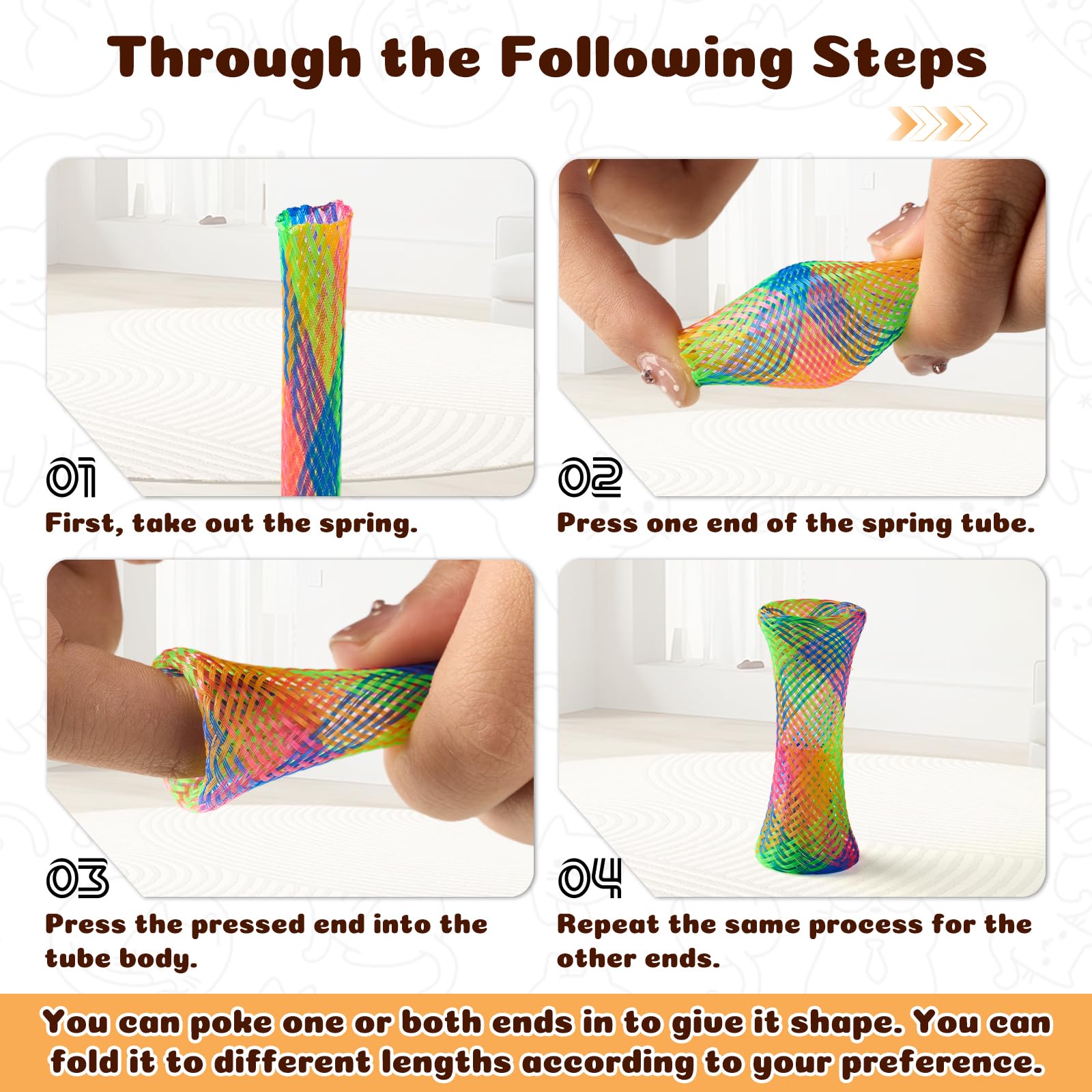 Through the Following Steps

01
First, take out the spring.

02
Press one end of the spring tube.

03
Press the pressed end into the tube body.

04
Repeat the same process for the other ends.

You can poke one or both ends in to give it shape. You can fold it to different lengths according to your preference.