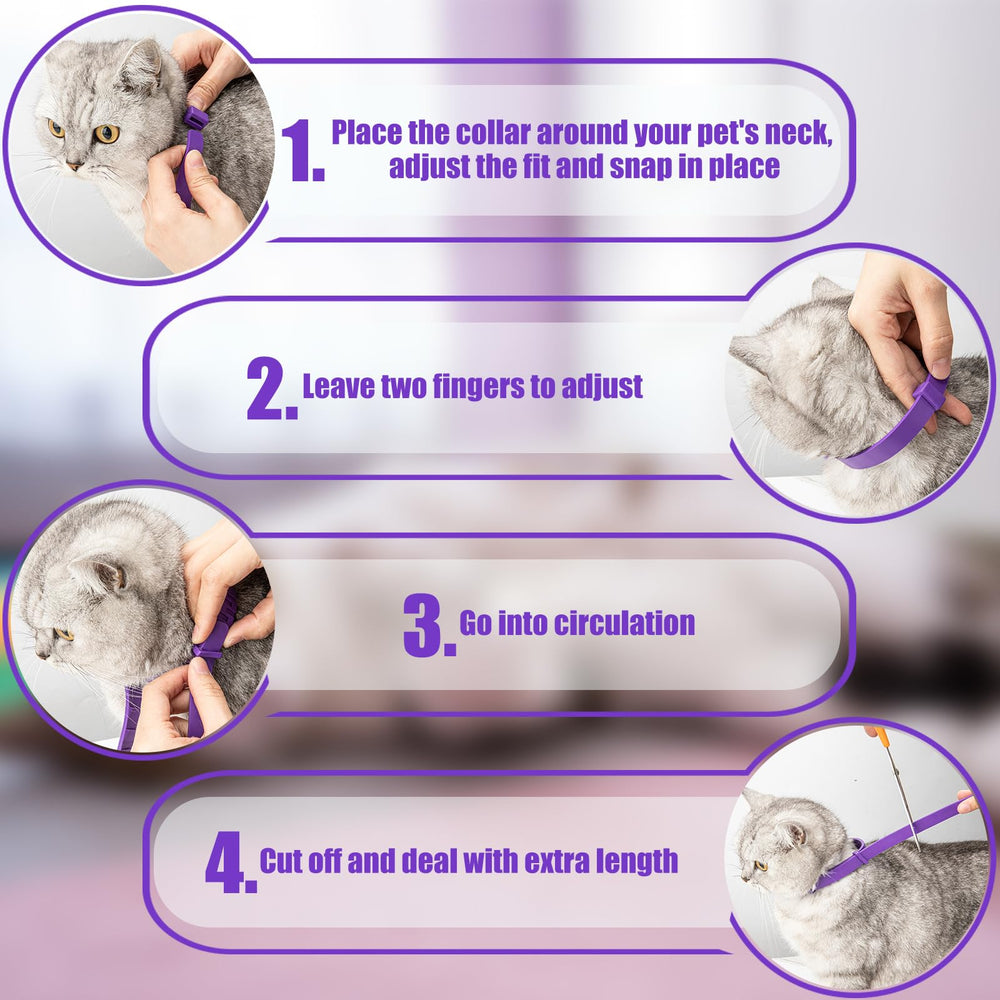 1. Place the collar around your pet's neck, adjust the fit and snap in place

2. Leave two fingers to adjust

3. Go into circulation

4. Cut off and deal with extra length