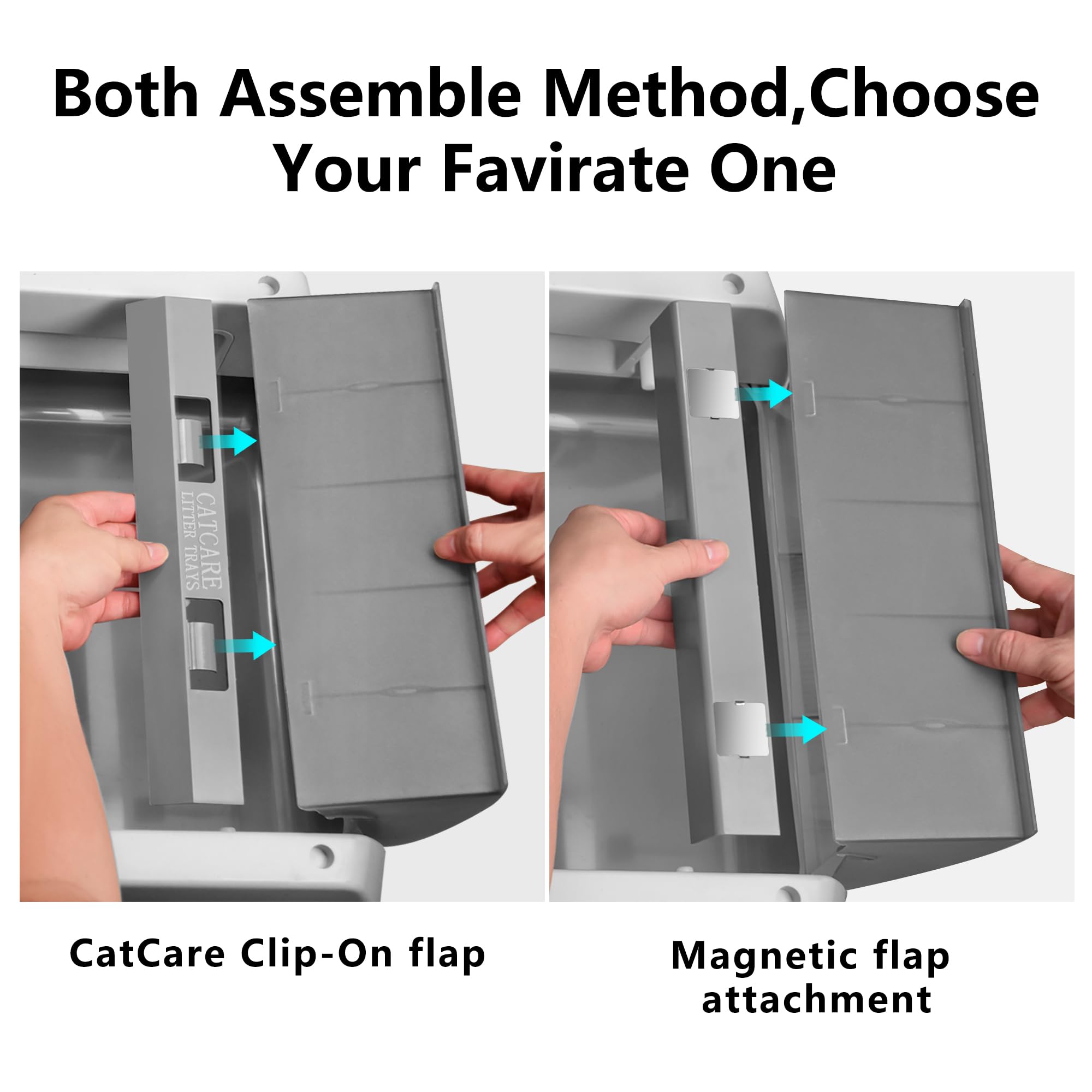 Both Assemble Method,Choose Your Favirate One

CATCARE
LITTER TRAYS

CatCare Clip-On flap

Magnetic flap attachment