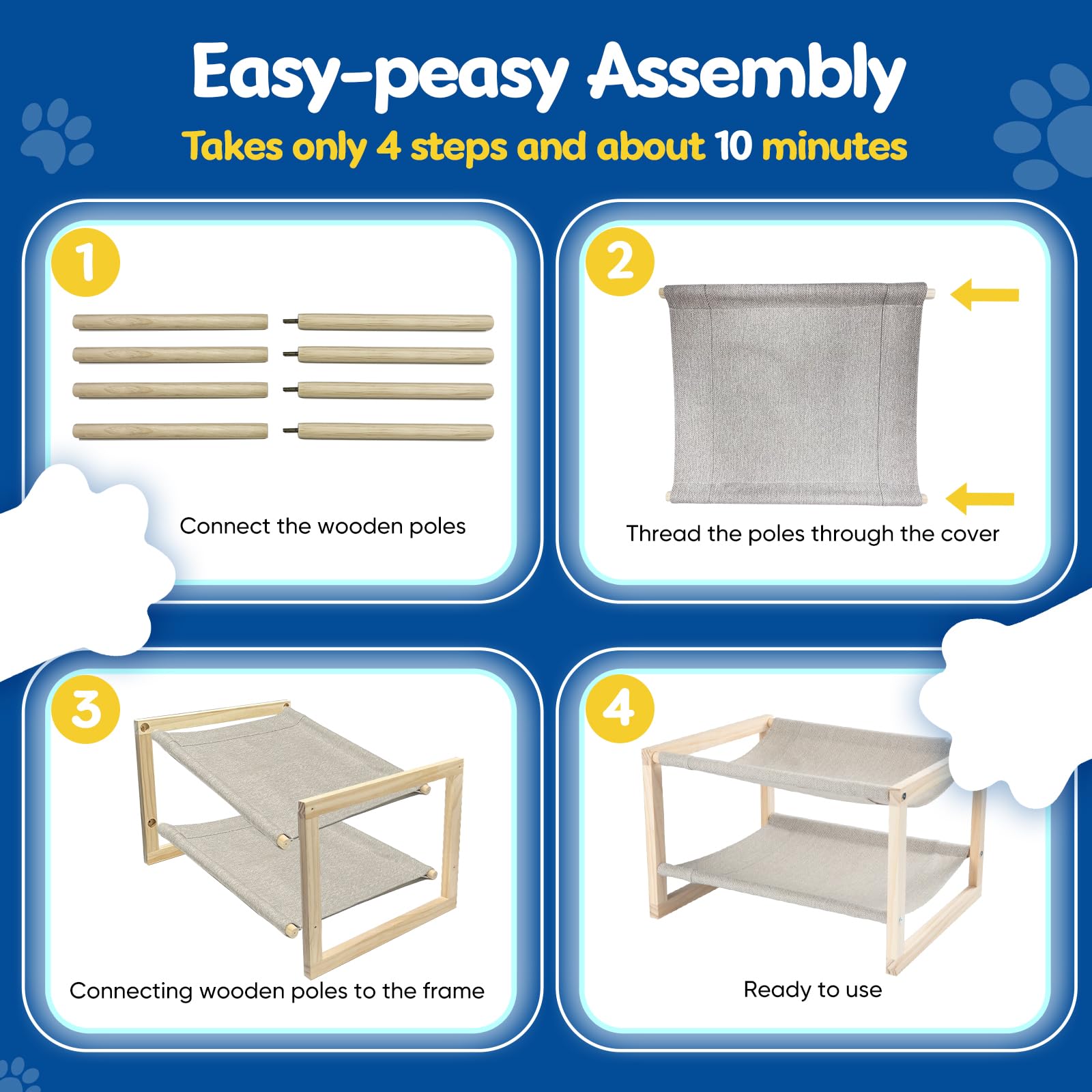 Easy-peasy Assembly

Takes only 4 steps and about 10 minutes

1

Connect the wooden poles

2

Thread the poles through the cover

3

Connecting wooden poles to the frame

4

Ready to use