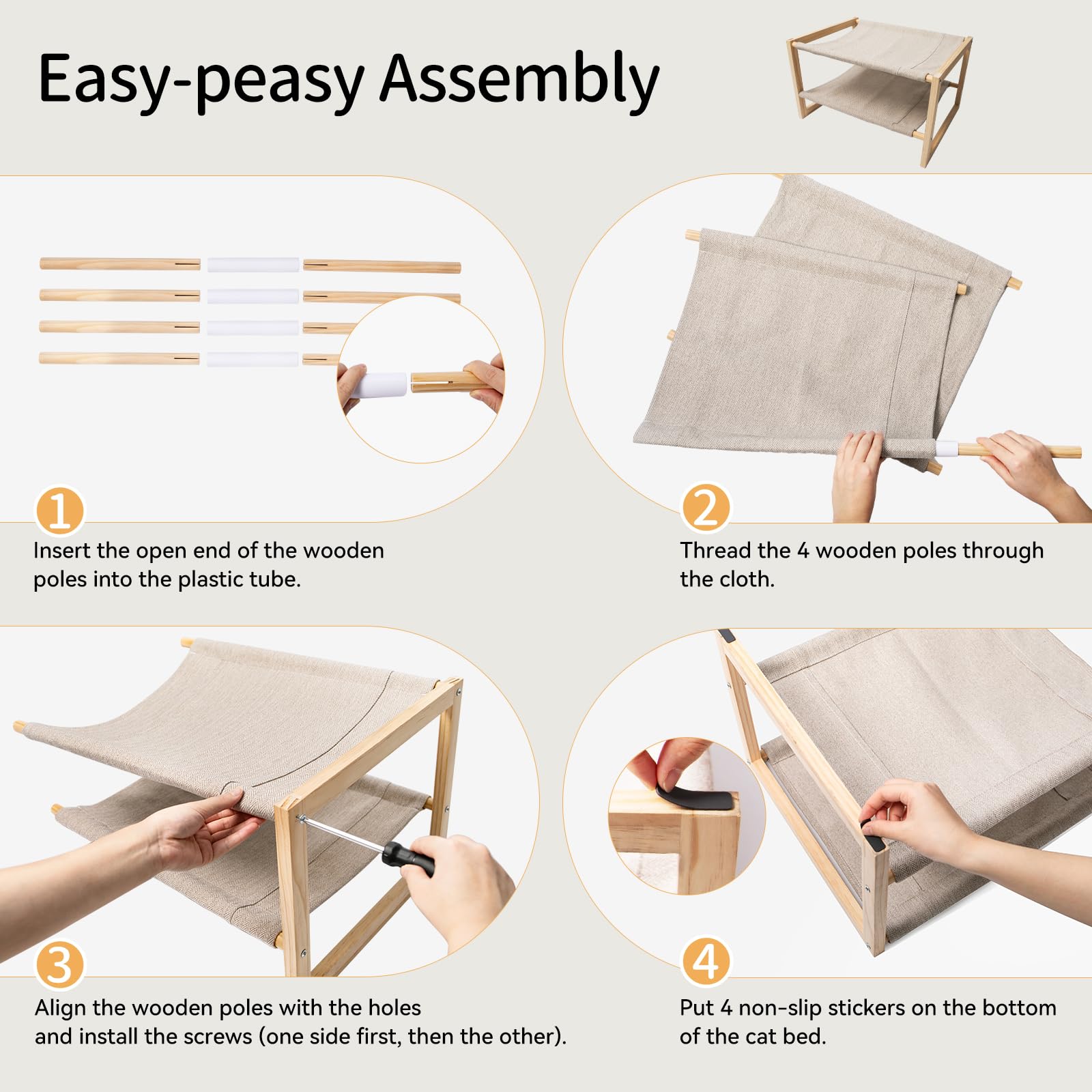 Easy-peasy Assembly

1

Insert the open end of the wooden poles into the plastic tube.

2

Thread the 4 wooden poles through the cloth.

3

Align the wooden poles with the holes and install the screws (one side first, then the other).

4

Put 4 non-slip stickers on the bottom of the cat bed.