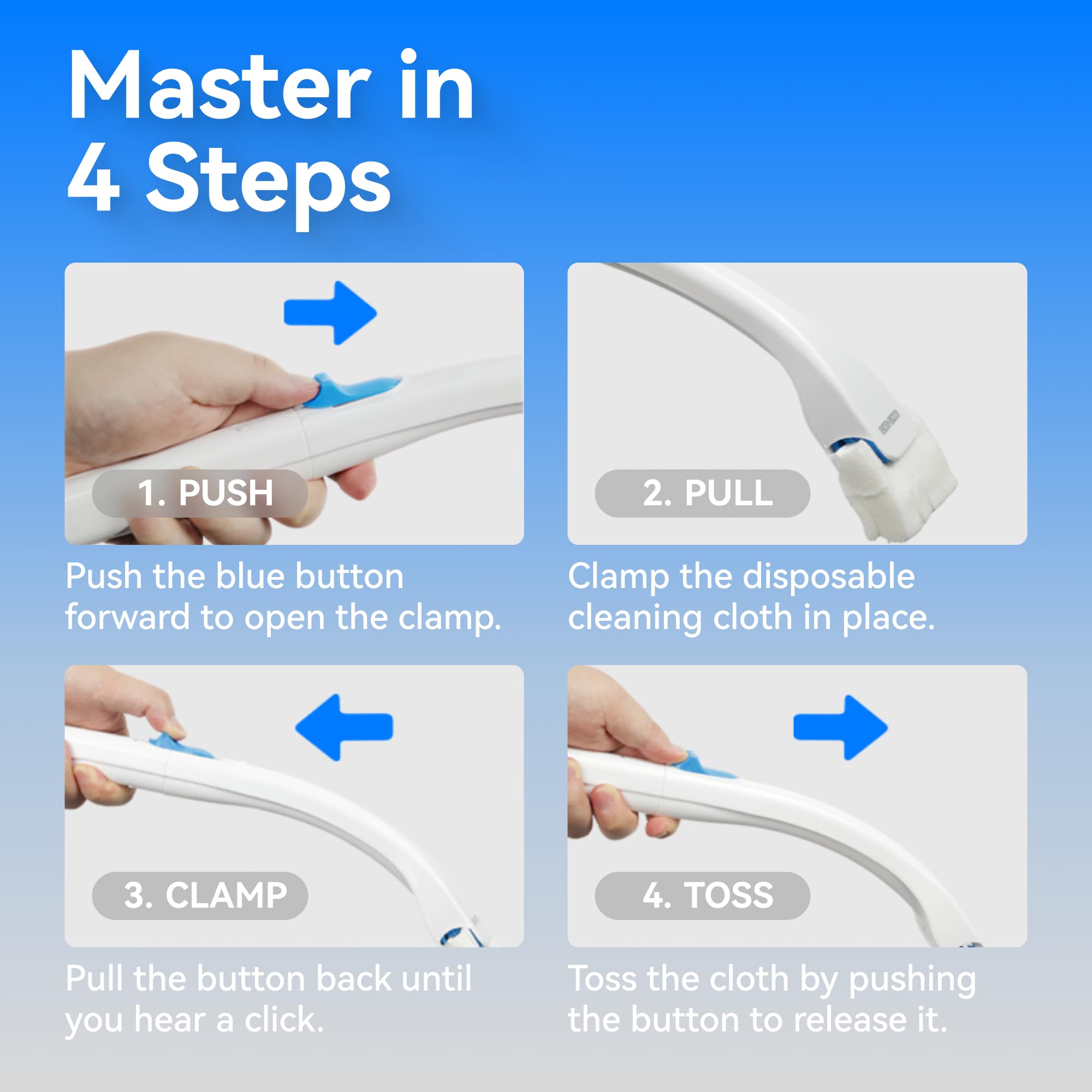 Master in 4 Steps

1. PUSH

Push the blue button forward to open the clamp.

2. PULL

Clamp the disposable cleaning cloth in place.

3. CLAMP

Pull the button back until you hear a click.

4. TOSS

Toss the cloth by pushing the button to release it.