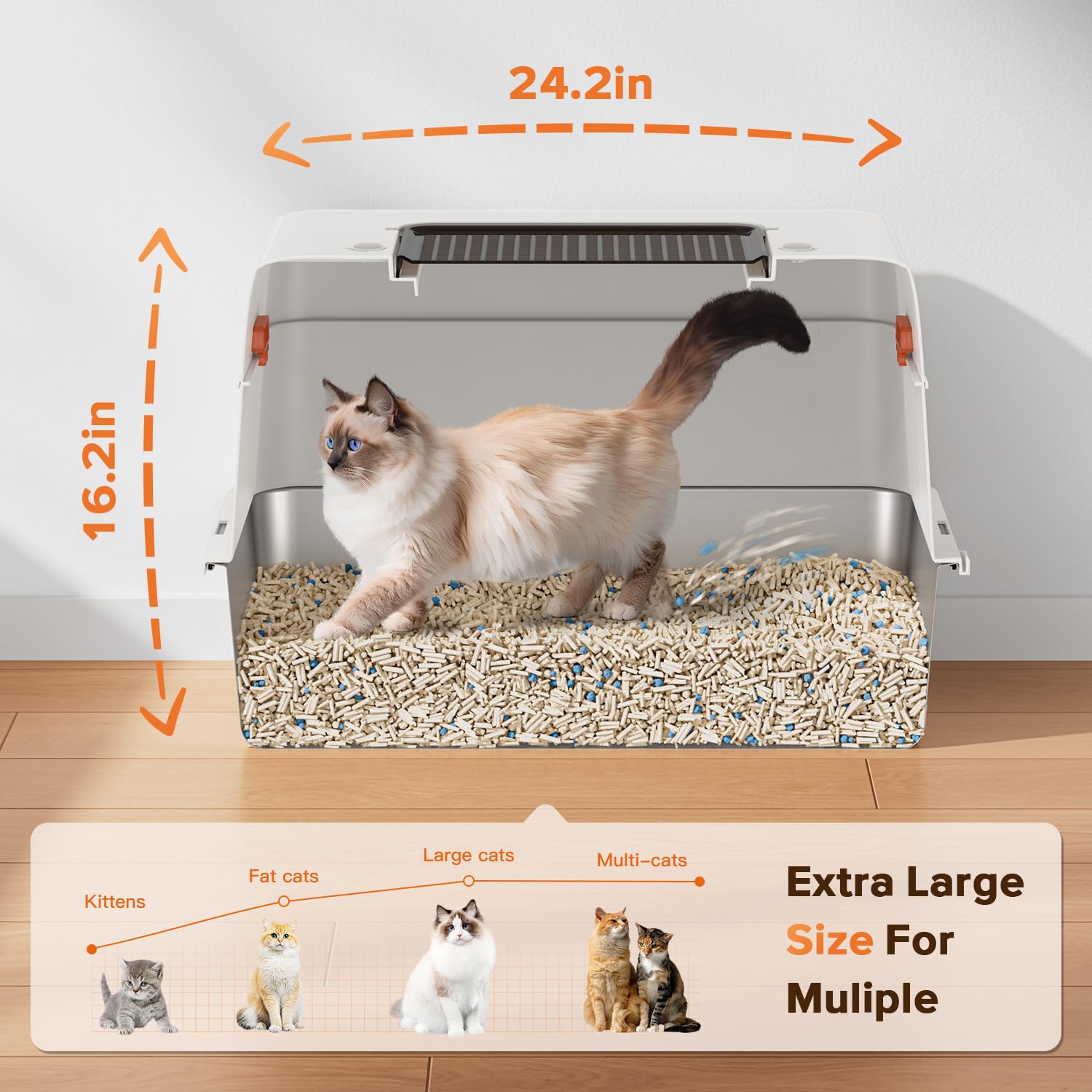 24.2in

16.2in

Kittens

Fat cats

Large cats

Multi-cats

Extra Large Size For Muliple