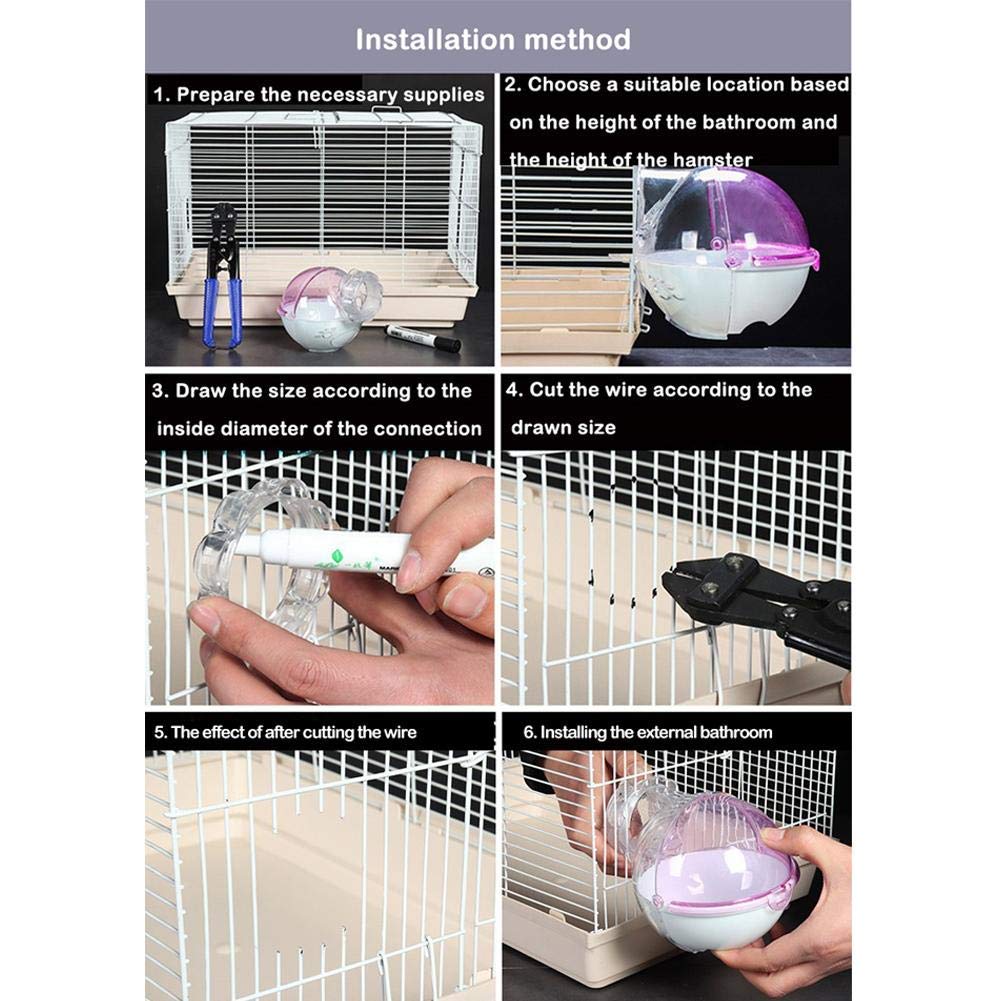 Installation method

1. Prepare the necessary supplies

2. Choose a suitable location based on the height of the bathroom and the height of the hamster

3. Draw the size according to the inside diameter of the connection

4. Cut the wire according to the drawn size

5. The effect of after cutting the wire

6. Installing the external bathroom