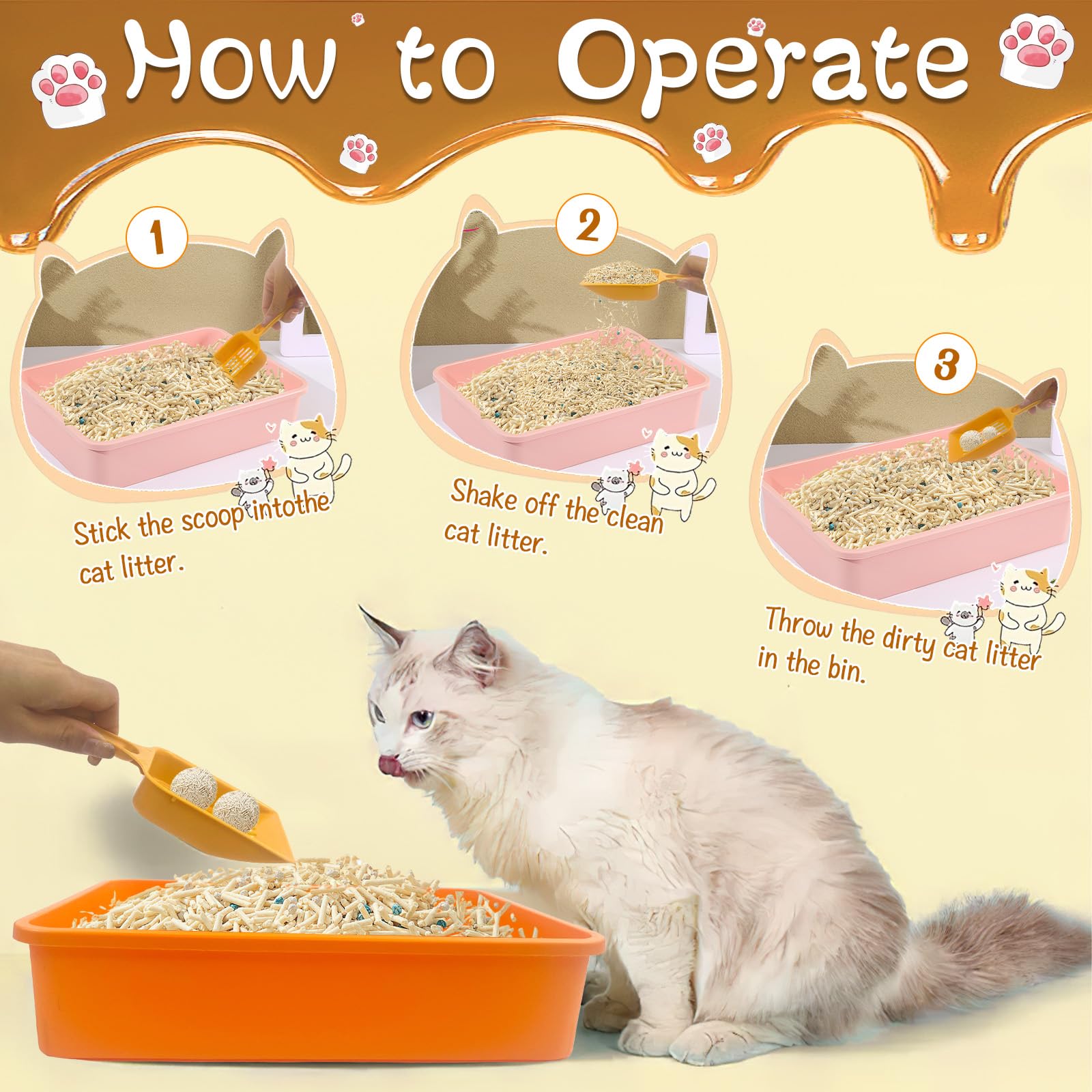 How to Operate

1

Stick the scoop intothe cat litter.

2

Shake off the clean cat litter.

3

Throw the dirty cat litter in the bin.