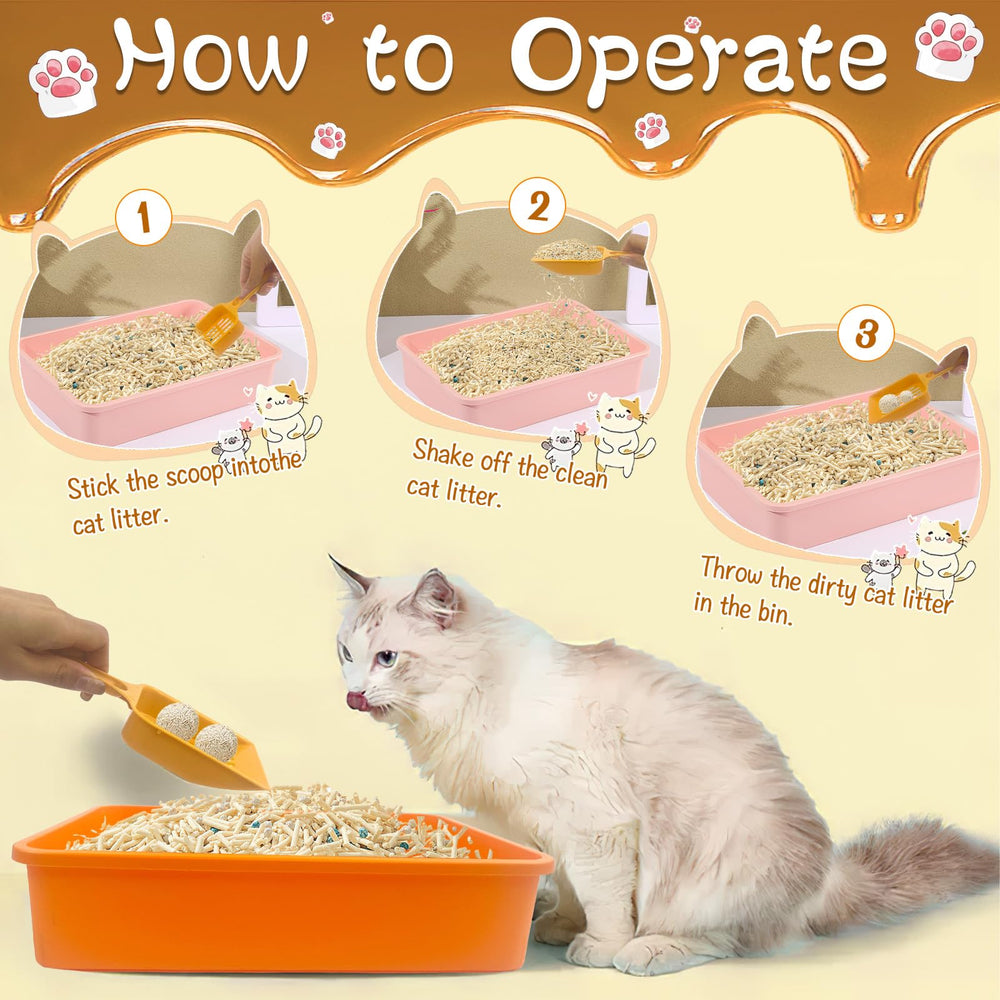 How to Operate

1

Stick the scoop intothe cat litter.

2

Shake off the clean cat litter.

3

Throw the dirty cat litter in the bin.