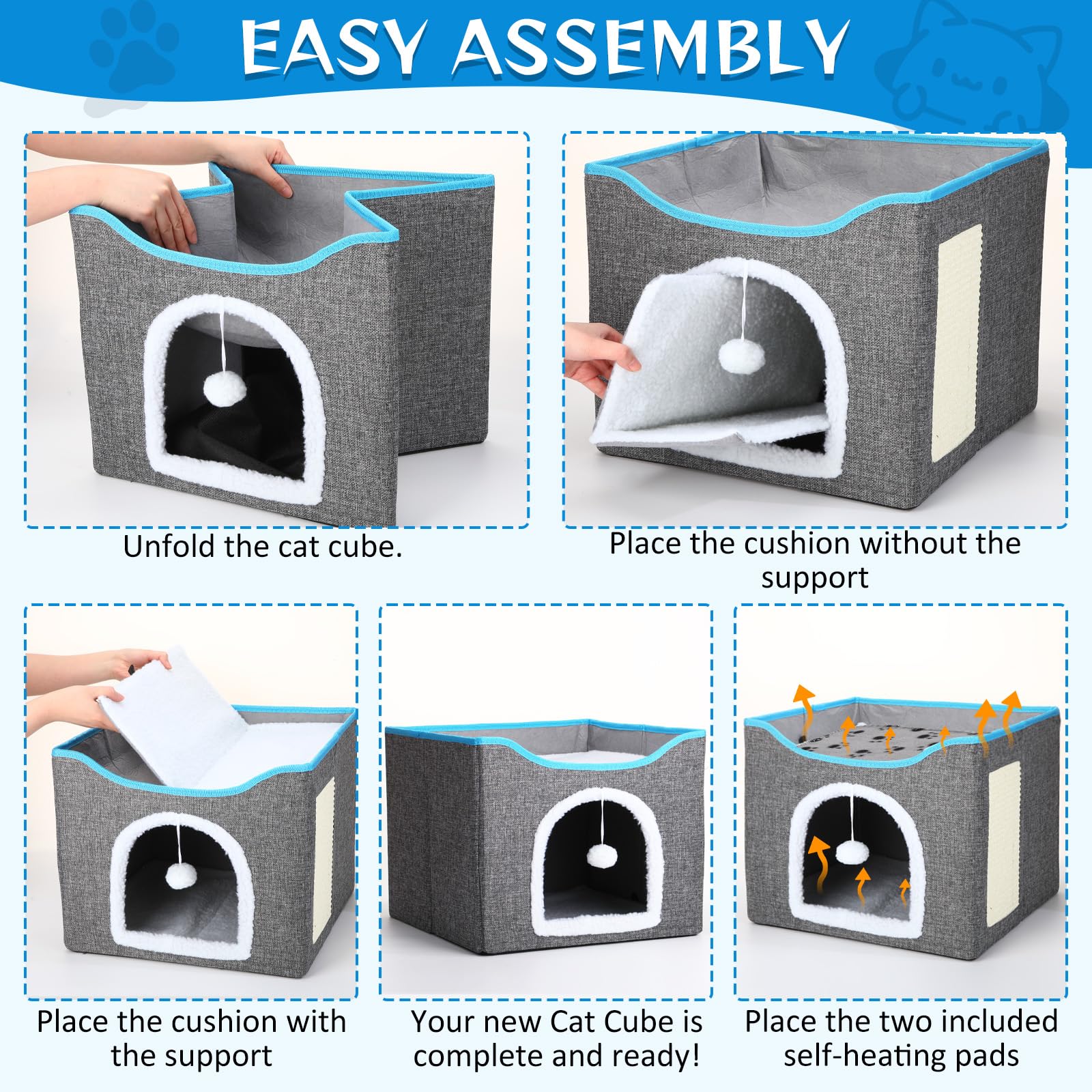 EASY ASSEMBLY

Unfold the cat cube.

Place the cushion without the support

Place the cushion with the support

Your new Cat Cube is complete and ready!

Place the two included self-heating pads