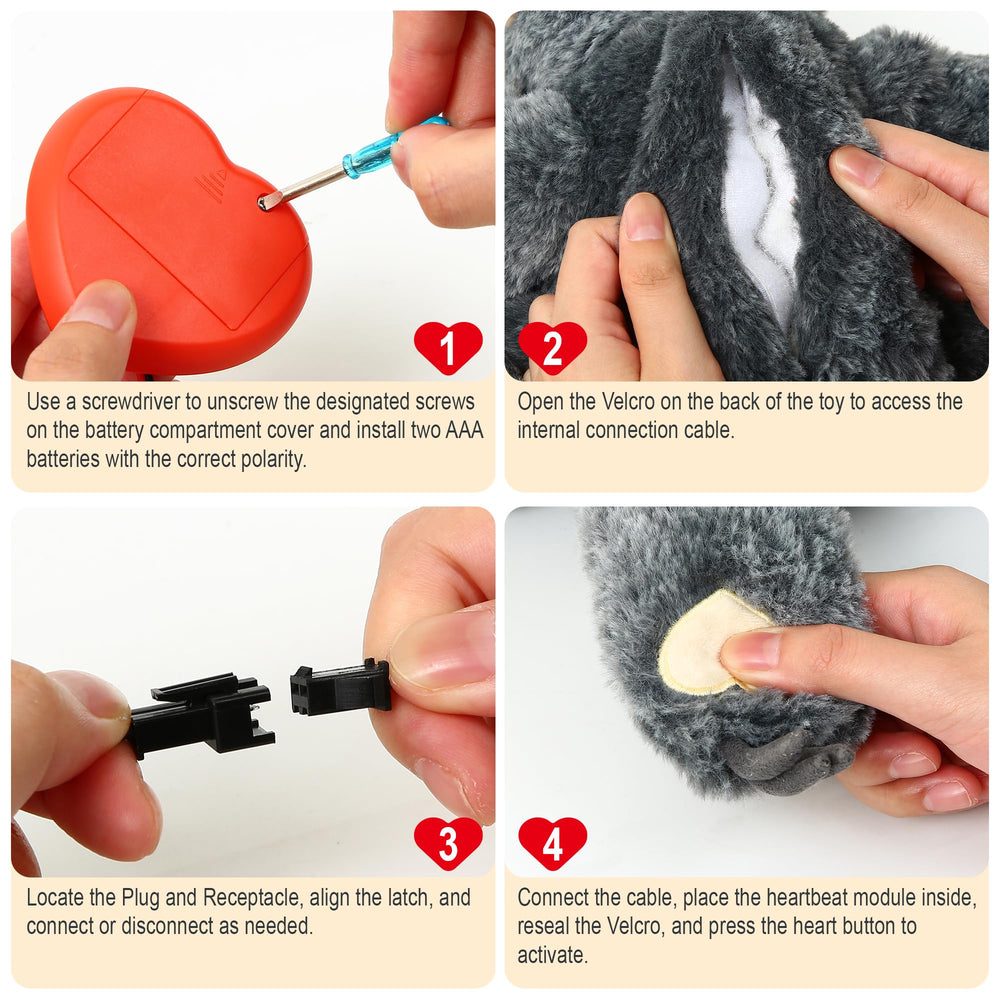 1

Use a screwdriver to unscrew the designated screws on the battery compartment cover and install two AAA batteries with the correct polarity.

2

Open the Velcro on the back of the toy to access the internal connection cable.

3

Locate the Plug and Receptacle, align the latch, and connect or disconnect as needed.

4

Connect the cable, place the heartbeat module inside, reseal the Velcro, and press the heart button to activate.