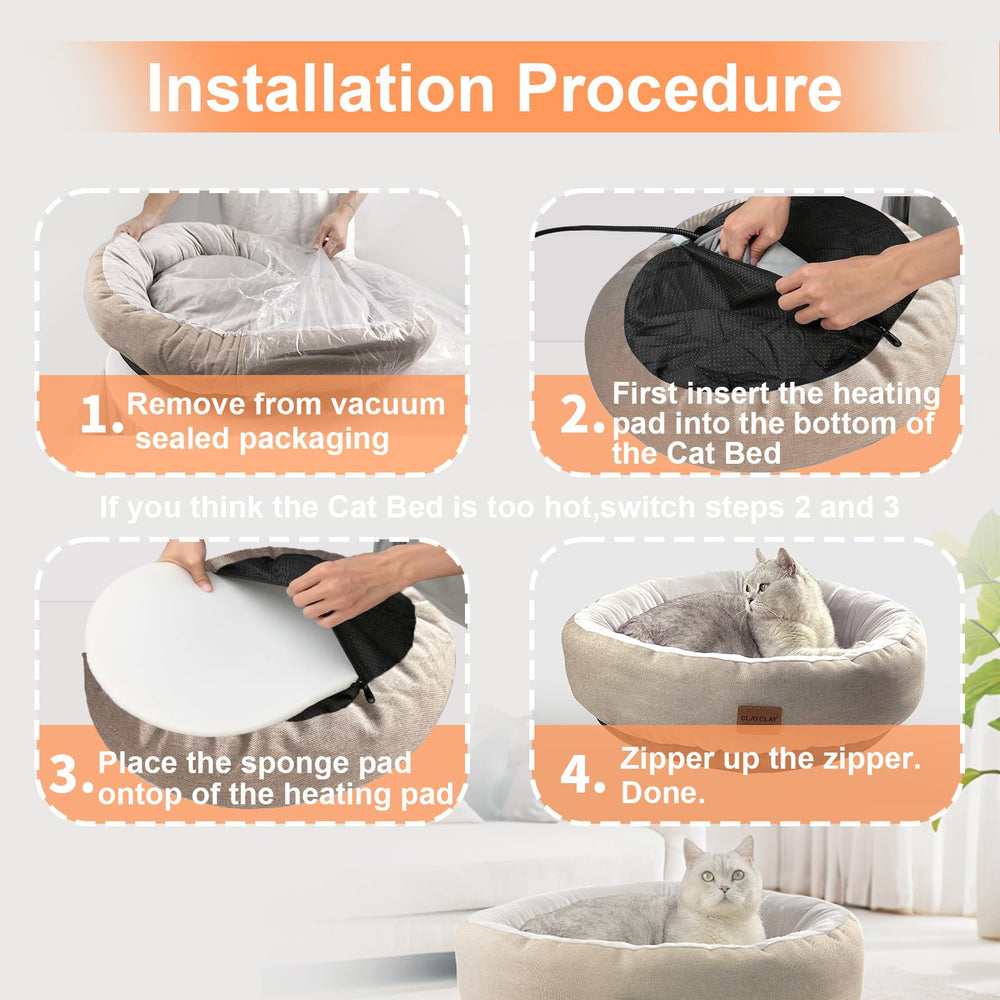 Installation Procedure

1. Remove from vacuum sealed packaging

2. First insert the heating pad into the bottom of the Cat Bed

If you think the Cat Bed is too hot,switch steps 2 and 3

3. Place the sponge pad ontop of the heating pad

CLAYCLAY

4. Zipper up the zipper. Done.