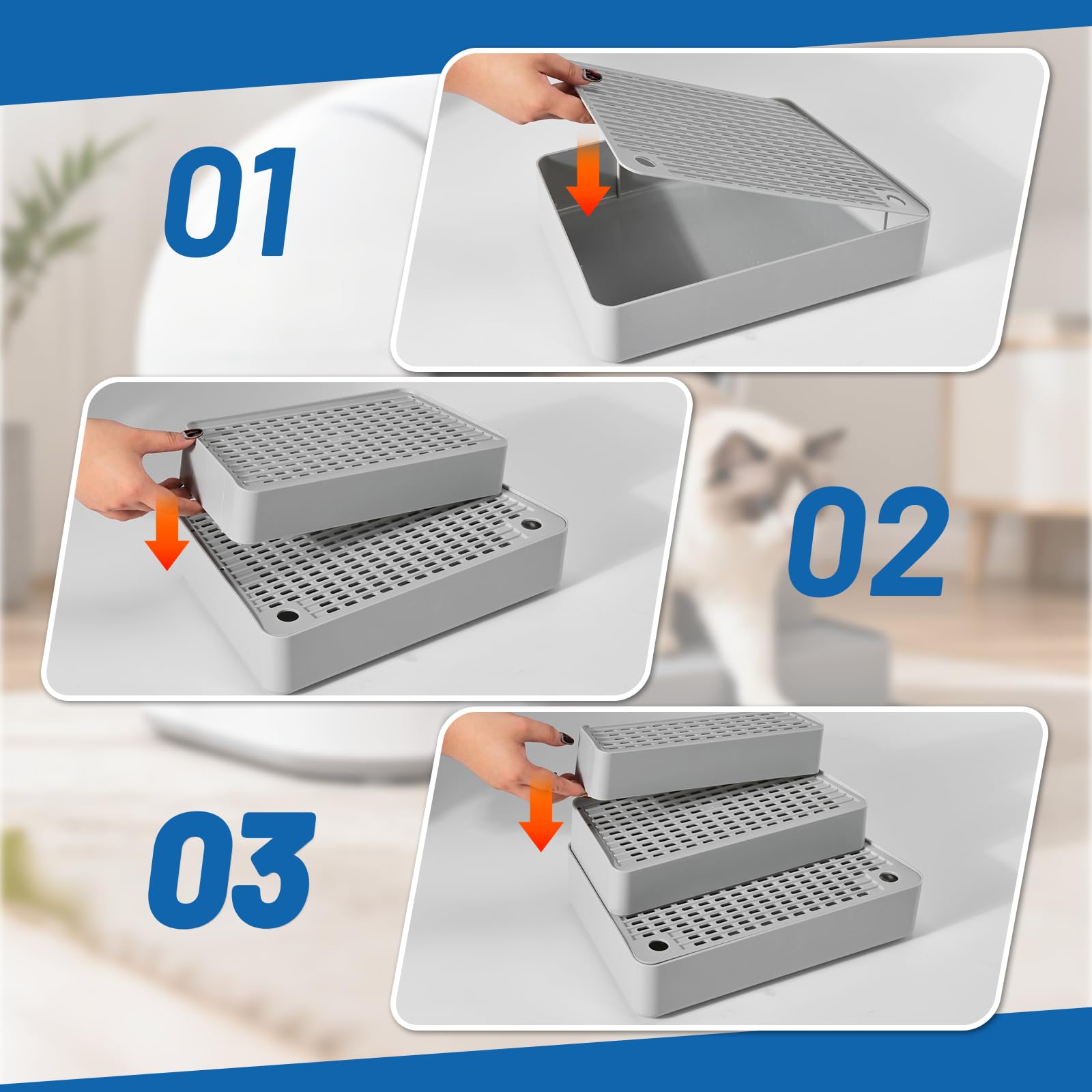 01

02

03