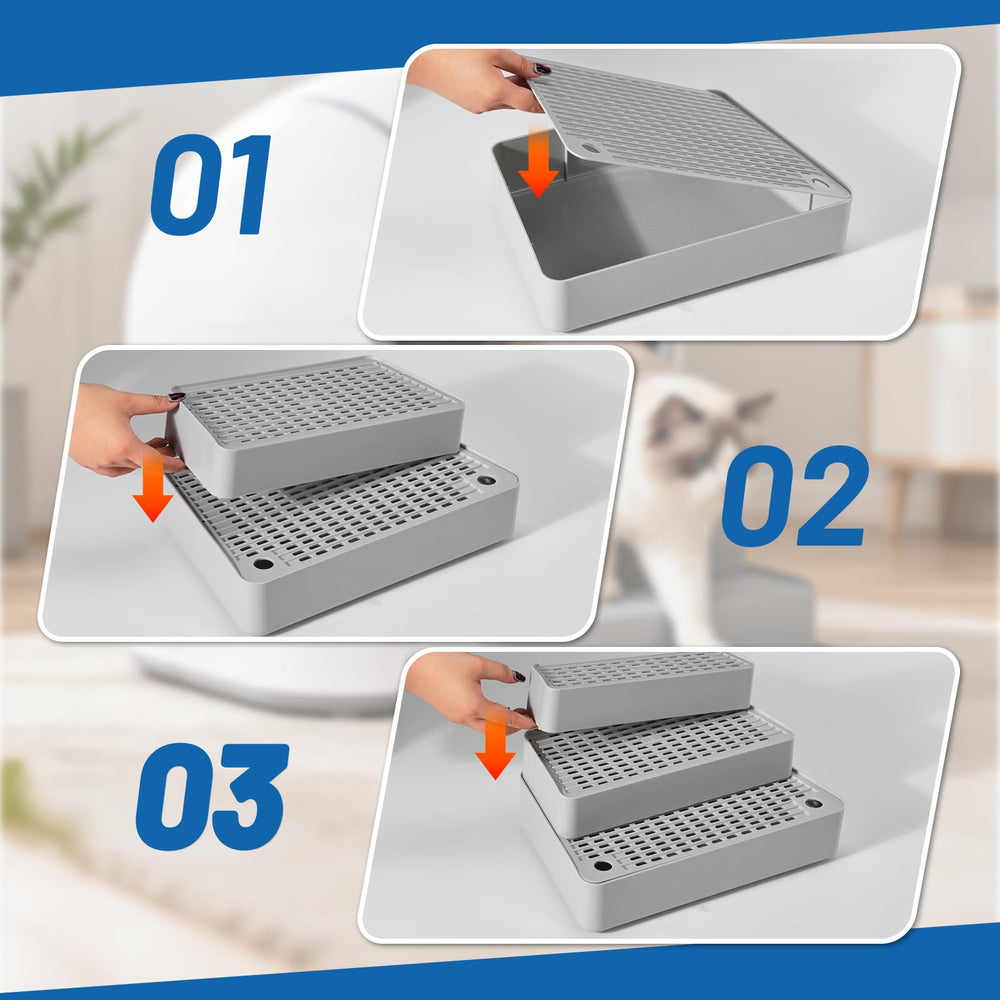 01

02

03