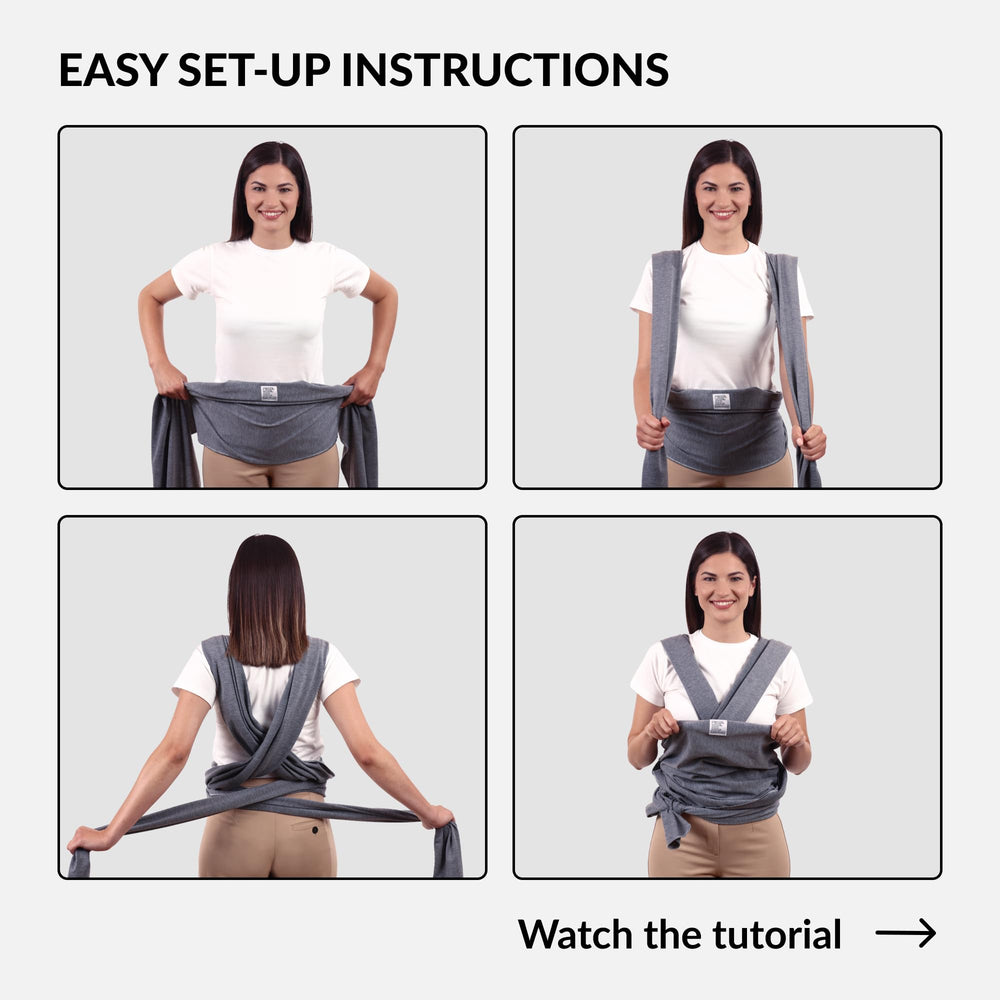 EASY SET-UP INSTRUCTIONS

Watch the tutorial →