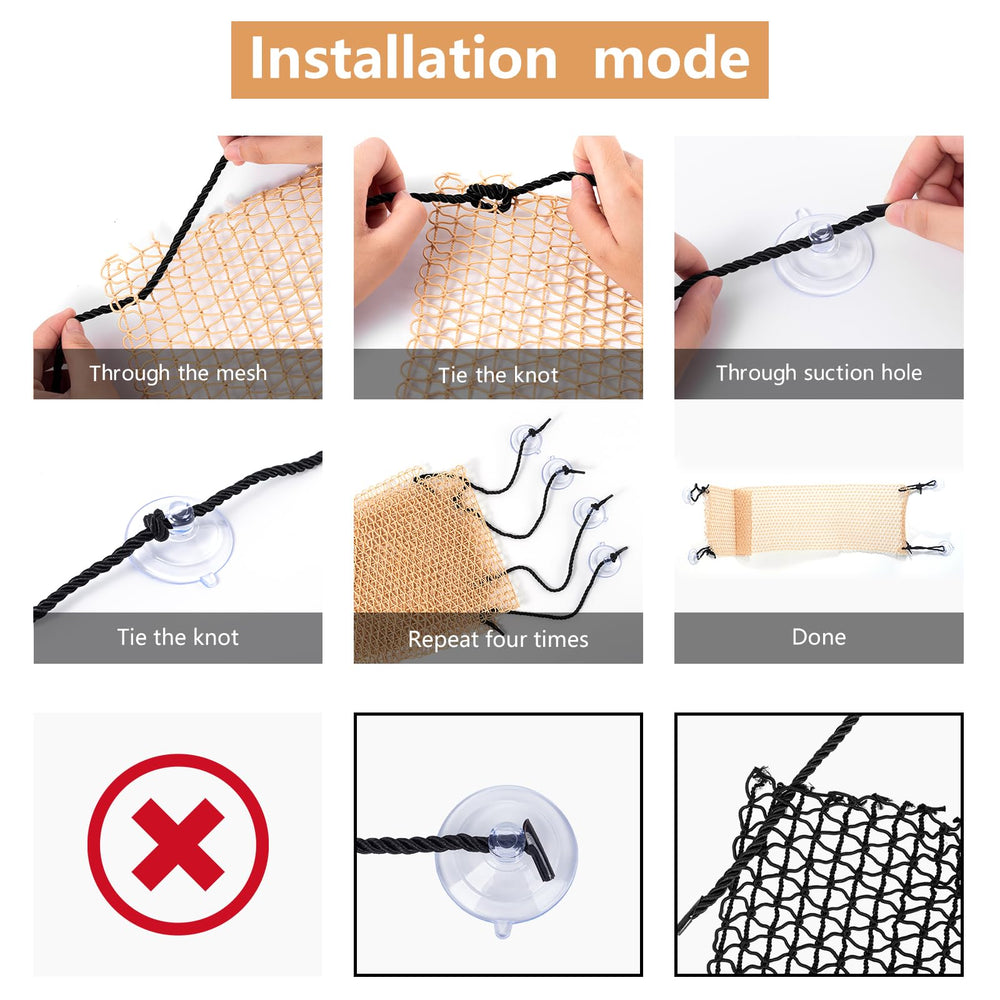 Installation mode

Through the mesh

Tie the knot

Through suction hole

Tie the knot

Repeat four times

Done