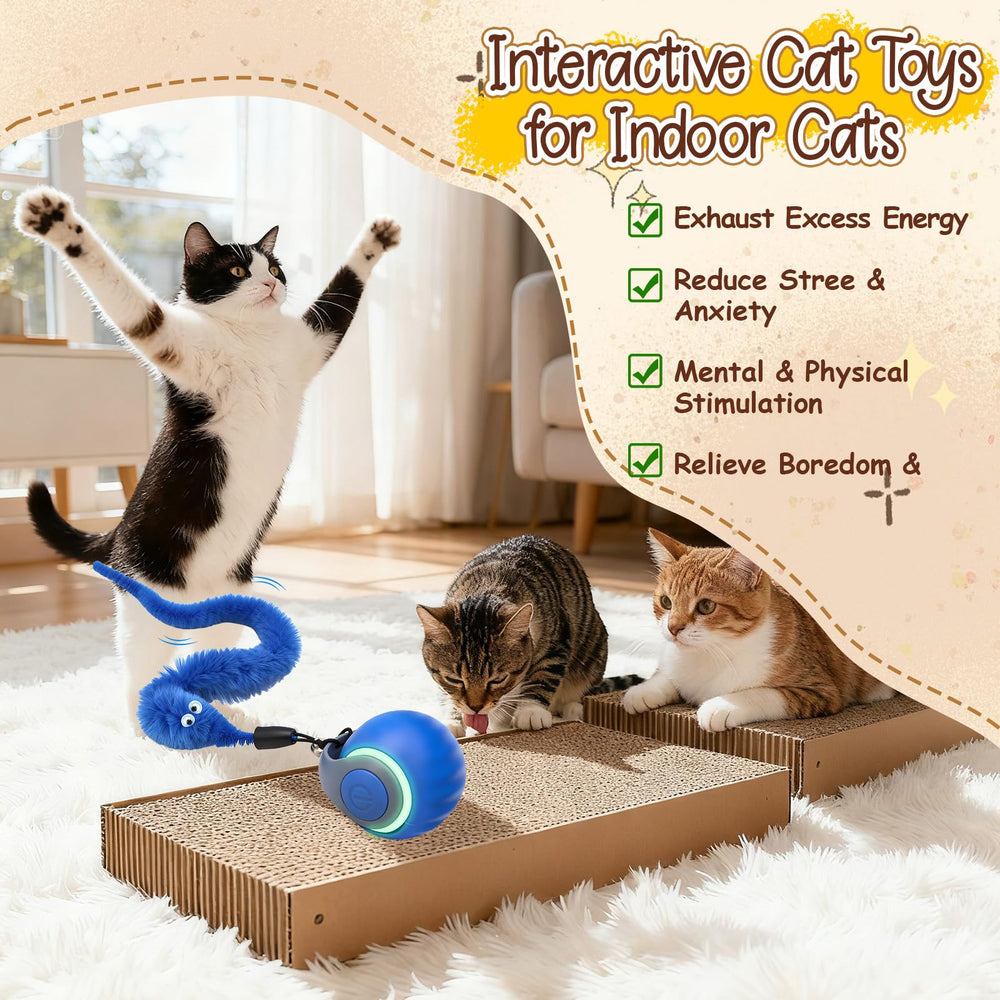 Interactive Cat Toys for Indoor Cats

Exhaust Excess Energy

Reduce Stree & Anxiety

Mental & Physical Stimulation

Relieve Boredom &