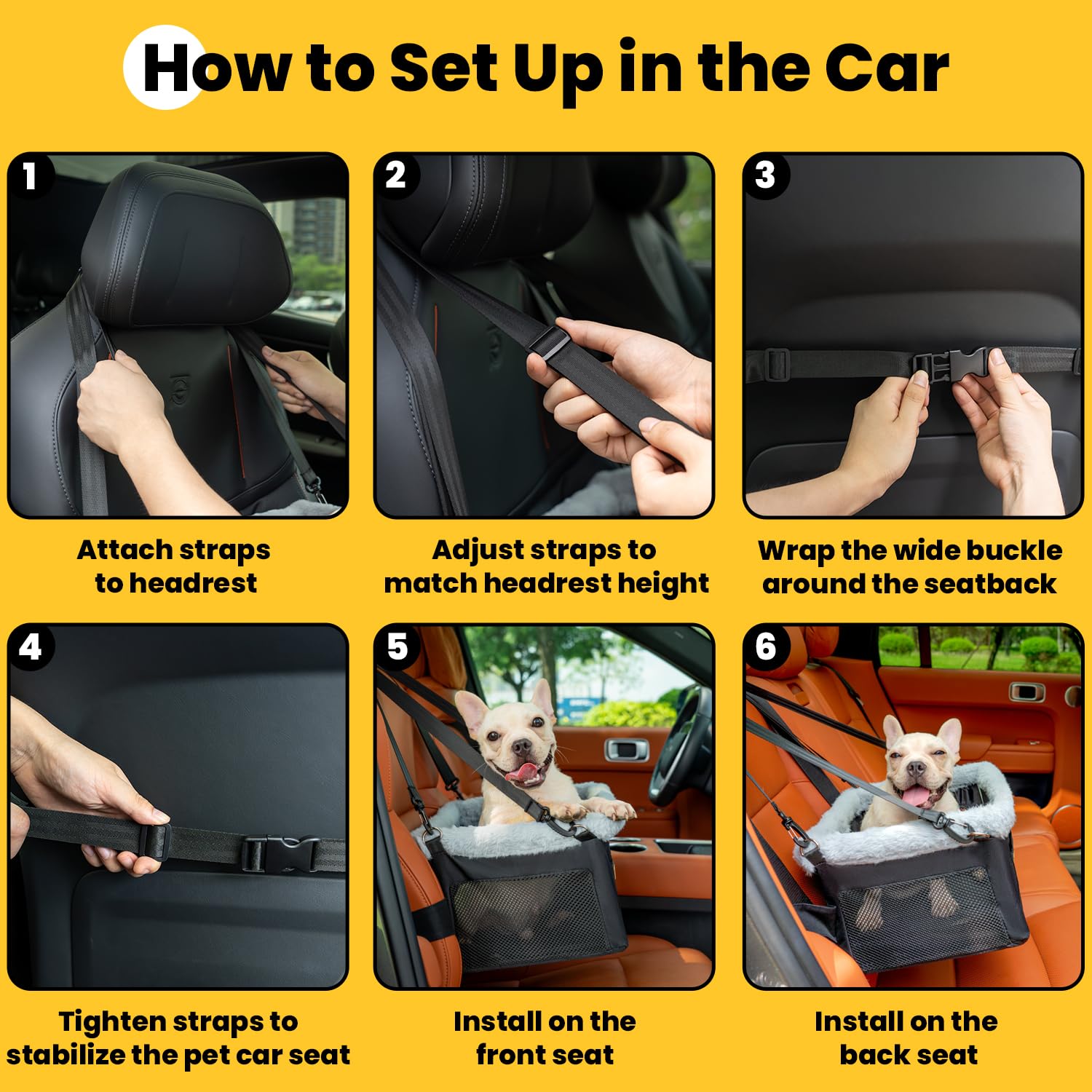 How to Set Up in the Car

1

Attach straps to headrest

2

Adjust straps to match headrest height

3

Wrap the wide buckle around the seatback

4

Tighten straps to stabilize the pet car seat

5

Install on the front seat

6

Install on the back seat