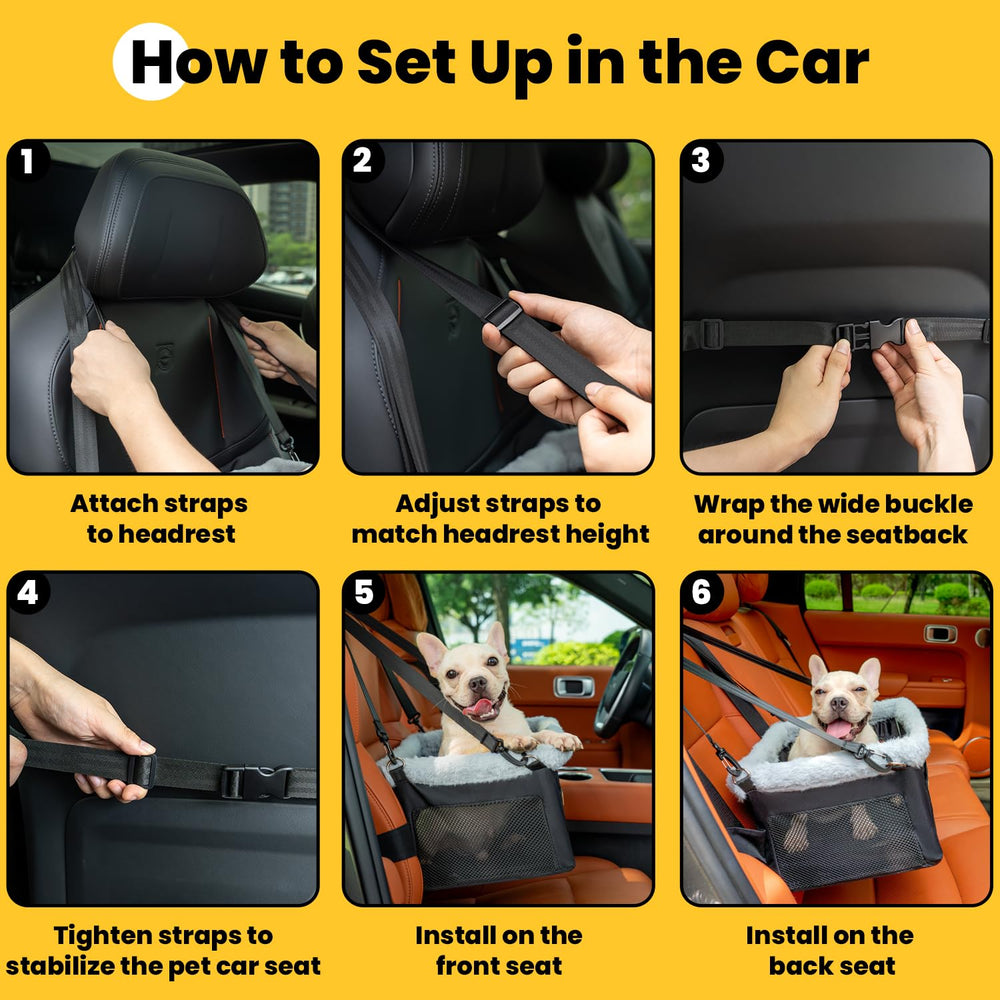 How to Set Up in the Car

1

Attach straps to headrest

2

Adjust straps to match headrest height

3

Wrap the wide buckle around the seatback

4

Tighten straps to stabilize the pet car seat

5

Install on the front seat

6

Install on the back seat