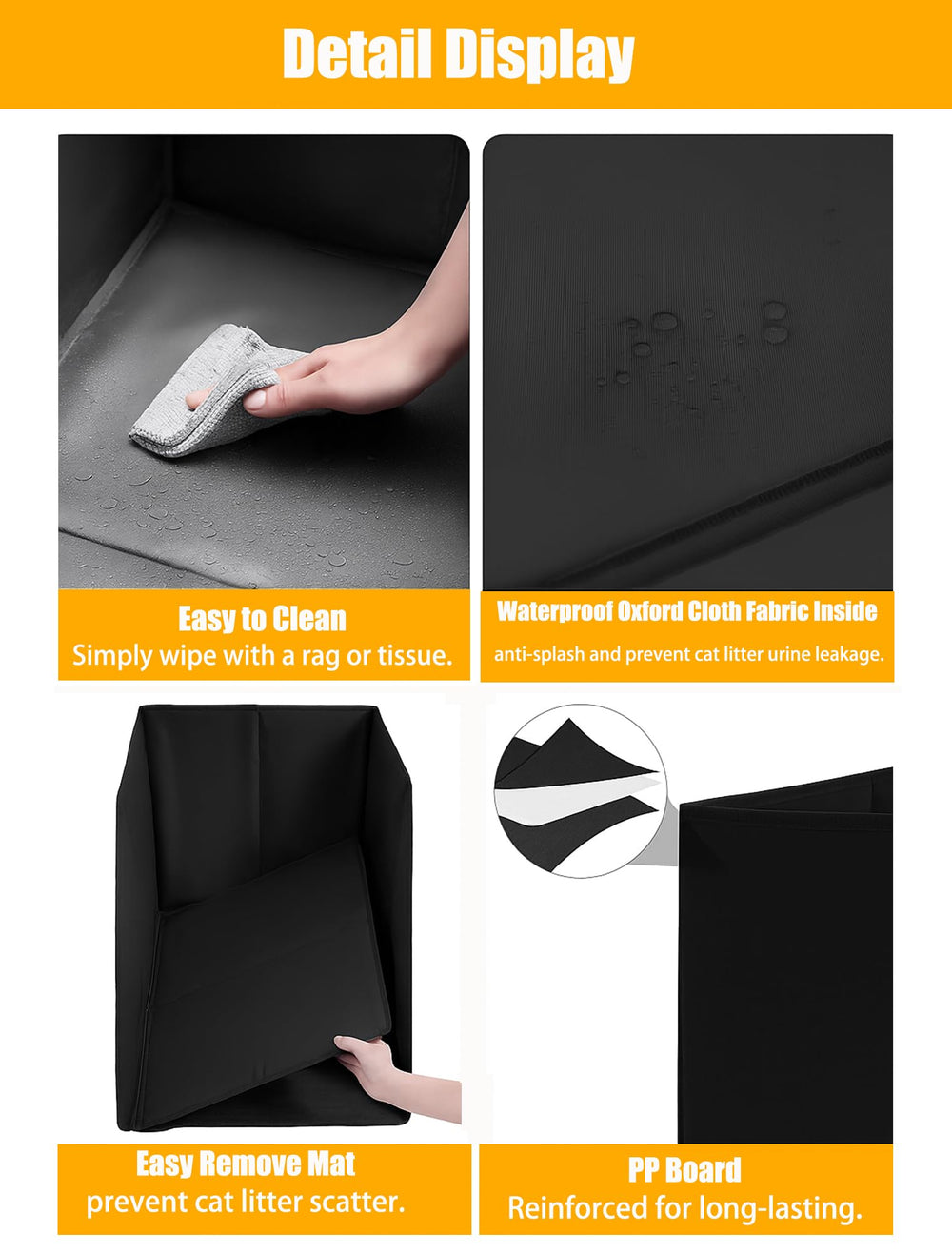 Detail Display

Easy to Clean
Simply wipe with a rag or tissue.

Waterproof Oxford Cloth Fabric Inside
anti-splash and prevent cat litter urine leakage.

Easy Remove Mat
prevent cat litter scatter.

PP Board
Reinforced for long-lasting.