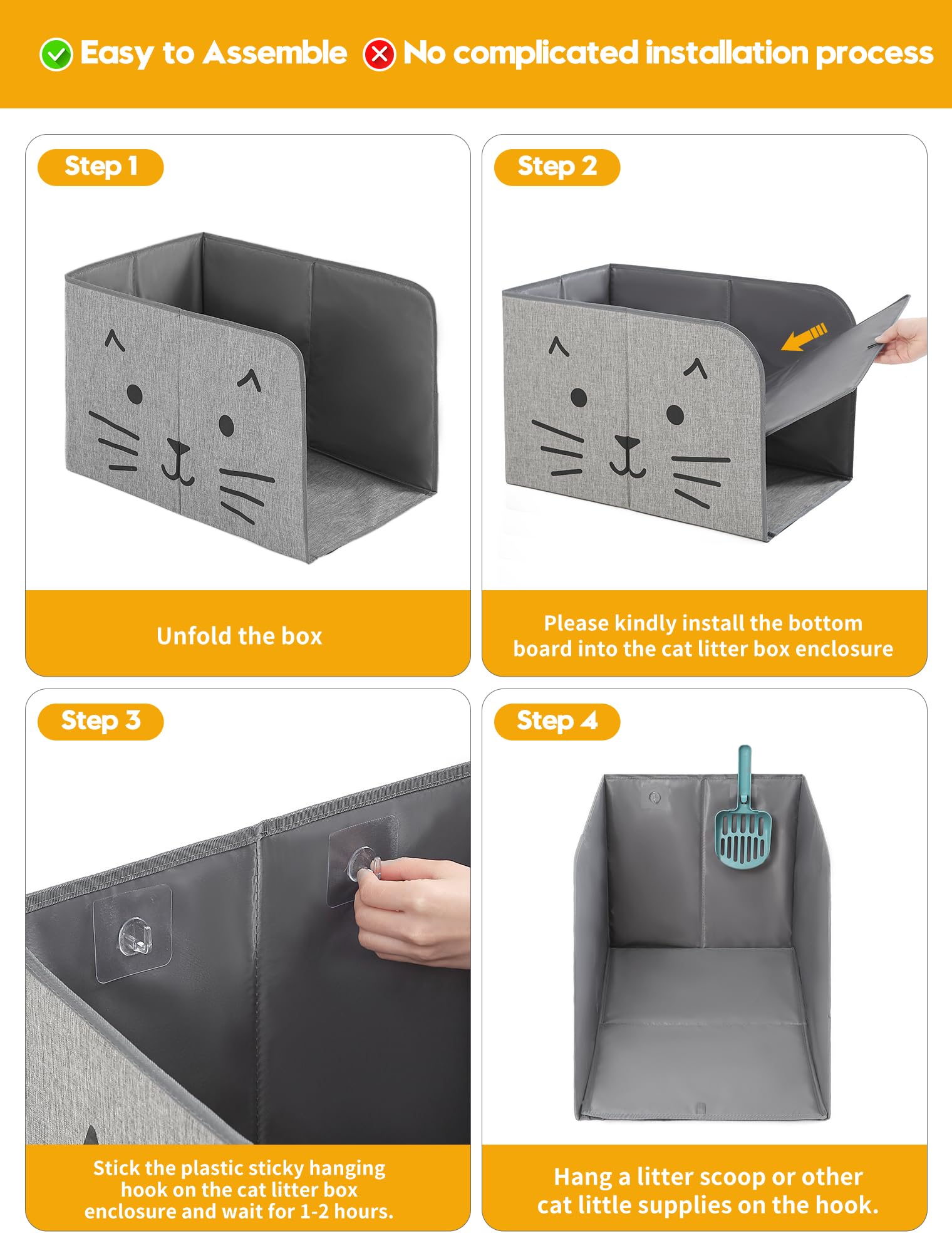 Easy to Assemble No complicated installation process

Step 1

Unfold the box

Step 2

Please kindly install the bottom board into the cat litter box enclosure

Step 3

Stick the plastic sticky hanging hook on the cat litter box enclosure and wait for 1-2 hours.

Step 4

Hang a litter scoop or other cat little supplies on the hook.