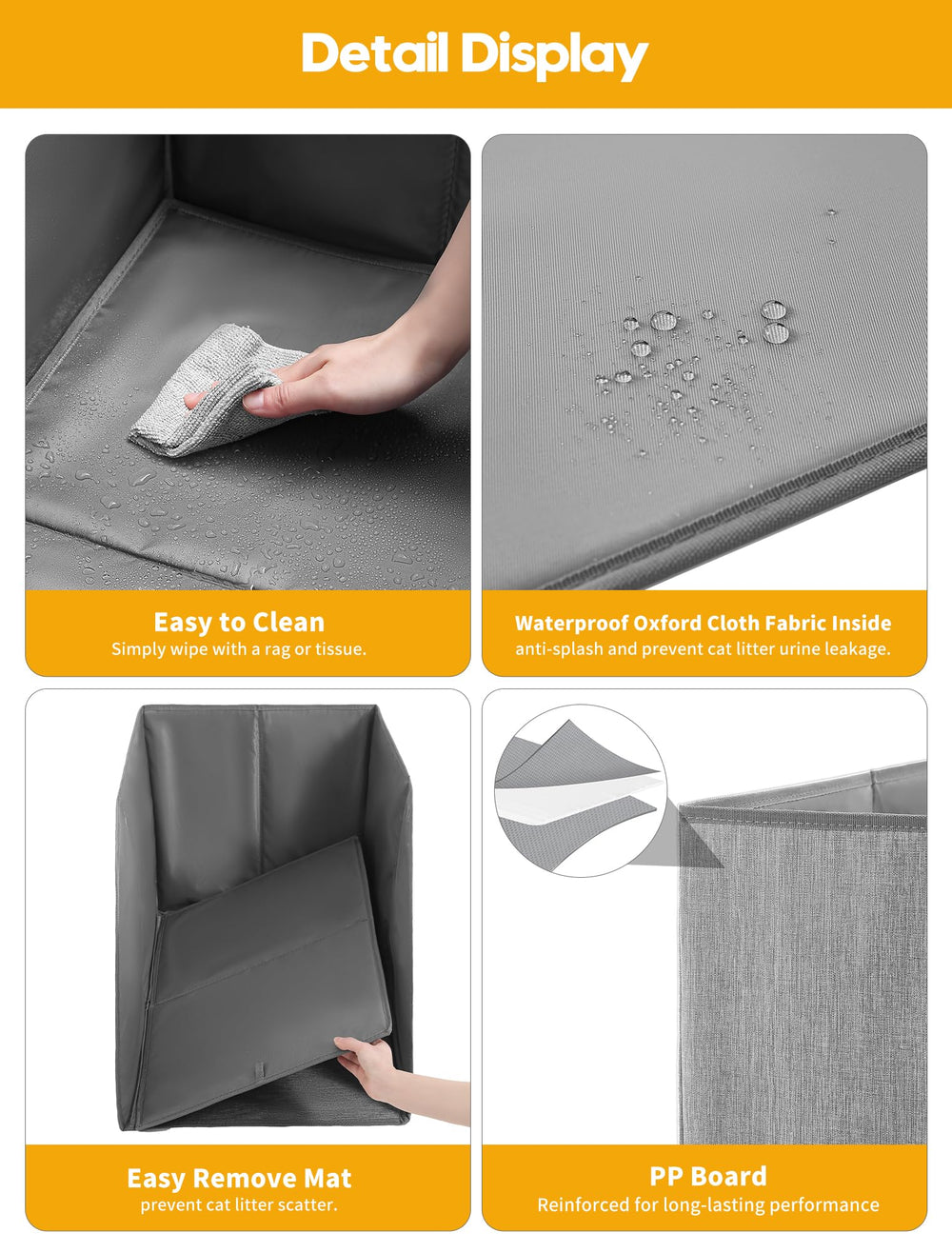 Detail Display

Easy to Clean
Simply wipe with a rag or tissue.

Waterproof Oxford Cloth Fabric Inside
anti-splash and prevent cat litter urine leakage.

Easy Remove Mat
prevent cat litter scatter.

PP Board
Reinforced for long-lasting performance