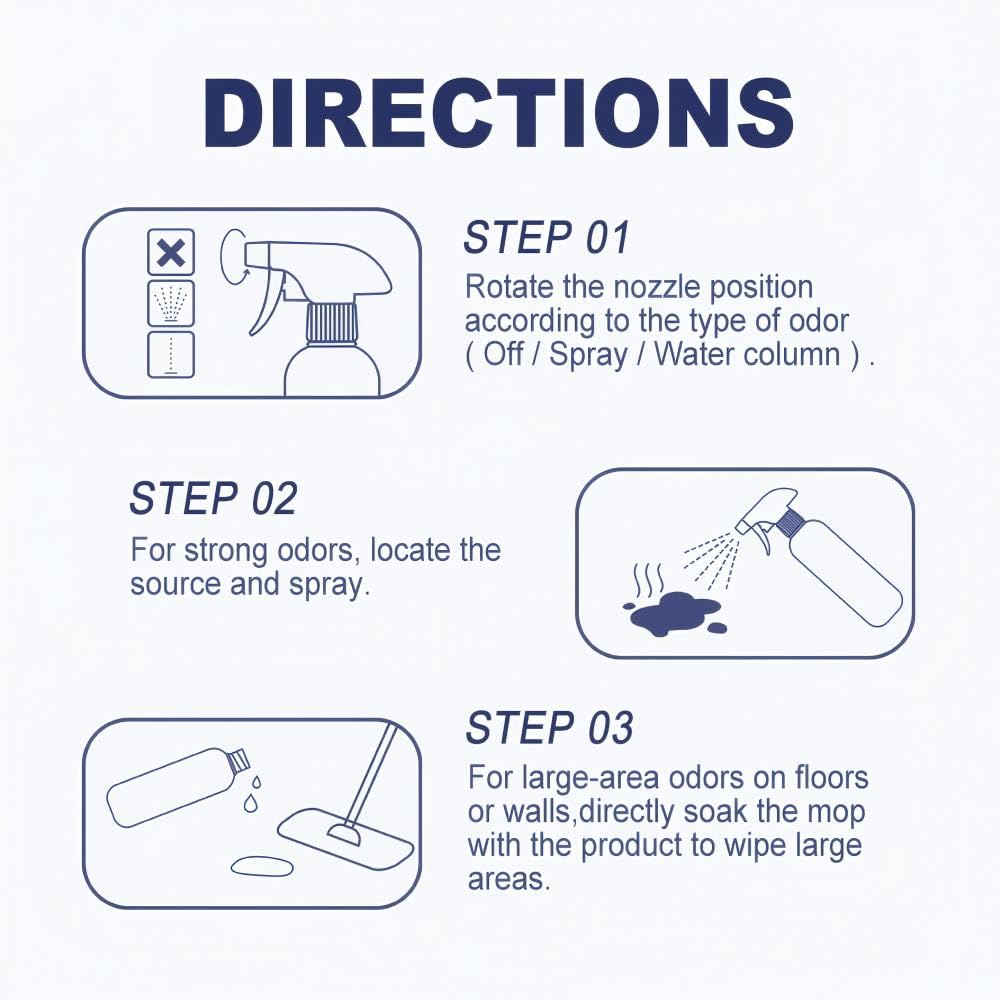 DIRECTIONS

STEP 01
Rotate the nozzle position according to the type of odor ( Off / Spray / Water column ) .

STEP 02
For strong odors, locate the source and spray.

STEP 03
For large-area odors on floors or walls,directly soak the mop with the product to wipe large areas.