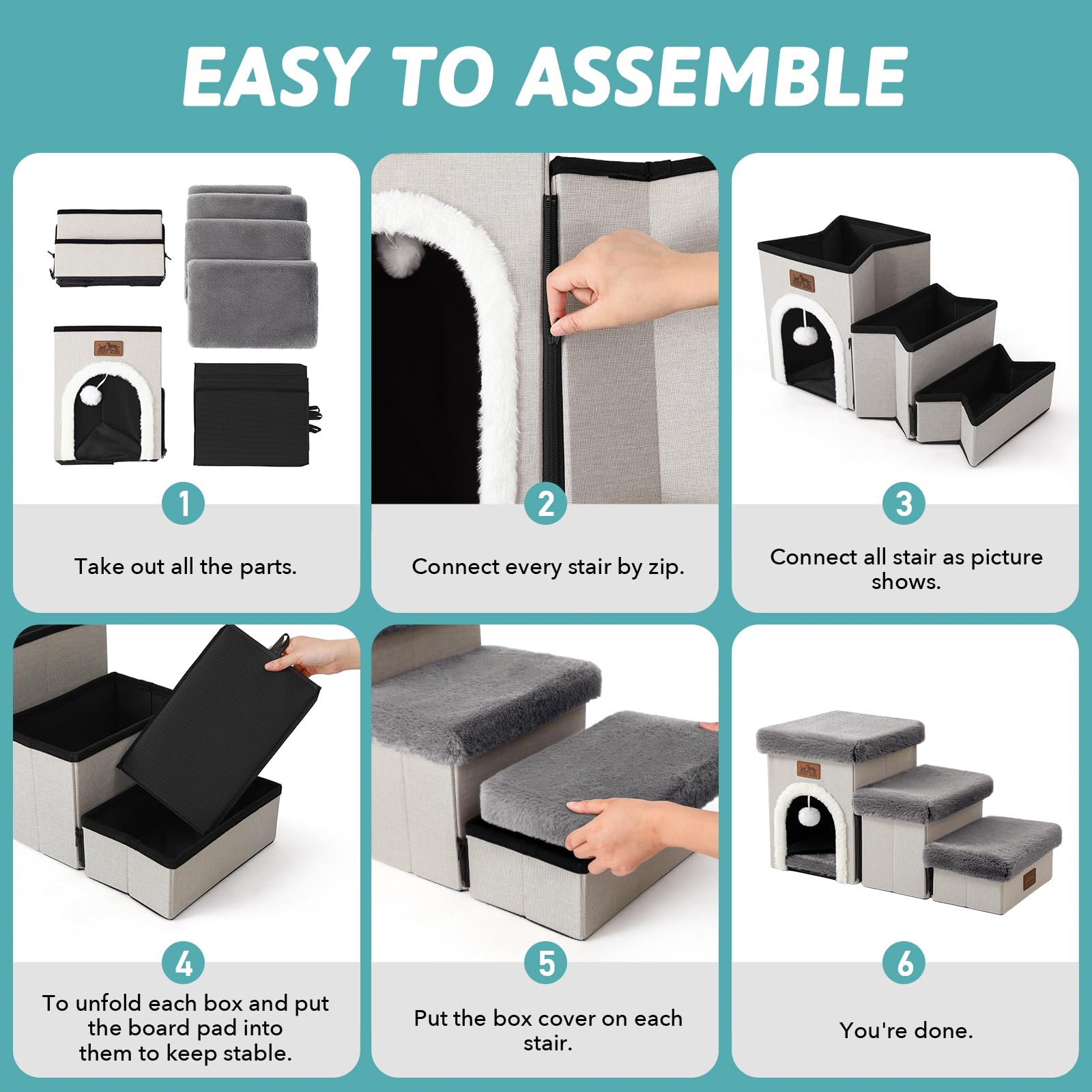 EASY TO ASSEMBLE

1

Take out all the parts.

2

Connect every stair by zip.

3

Connect all stair as picture shows.

4

To unfold each box and put the board pad into them to keep stable.

5

Put the box cover on each stair.

6

You're done.