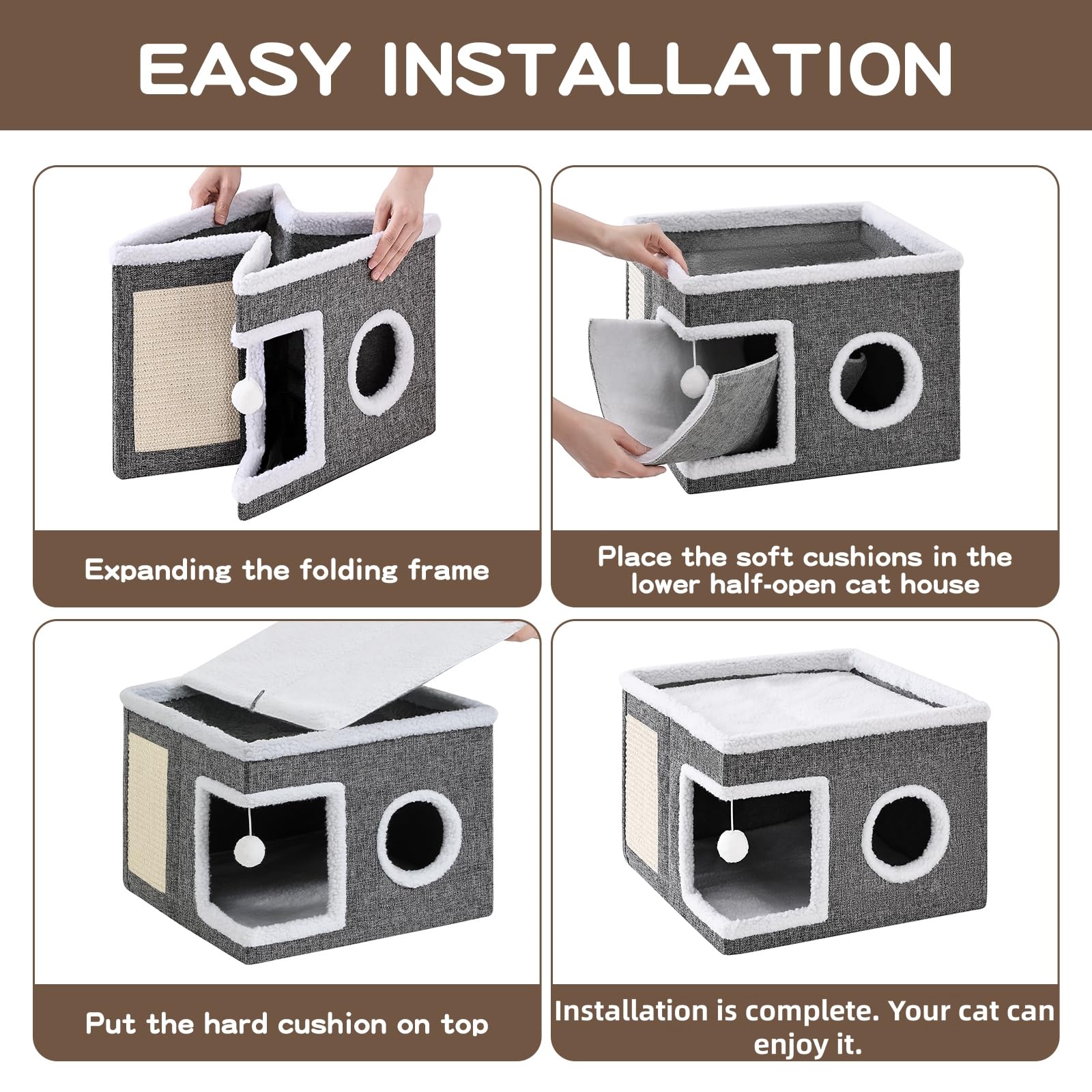 EASY INSTALLATION

Expanding the folding frame

Place the soft cushions in the lower half-open cat house

Put the hard cushion on top

Installation is complete. Your cat can enjoy it.